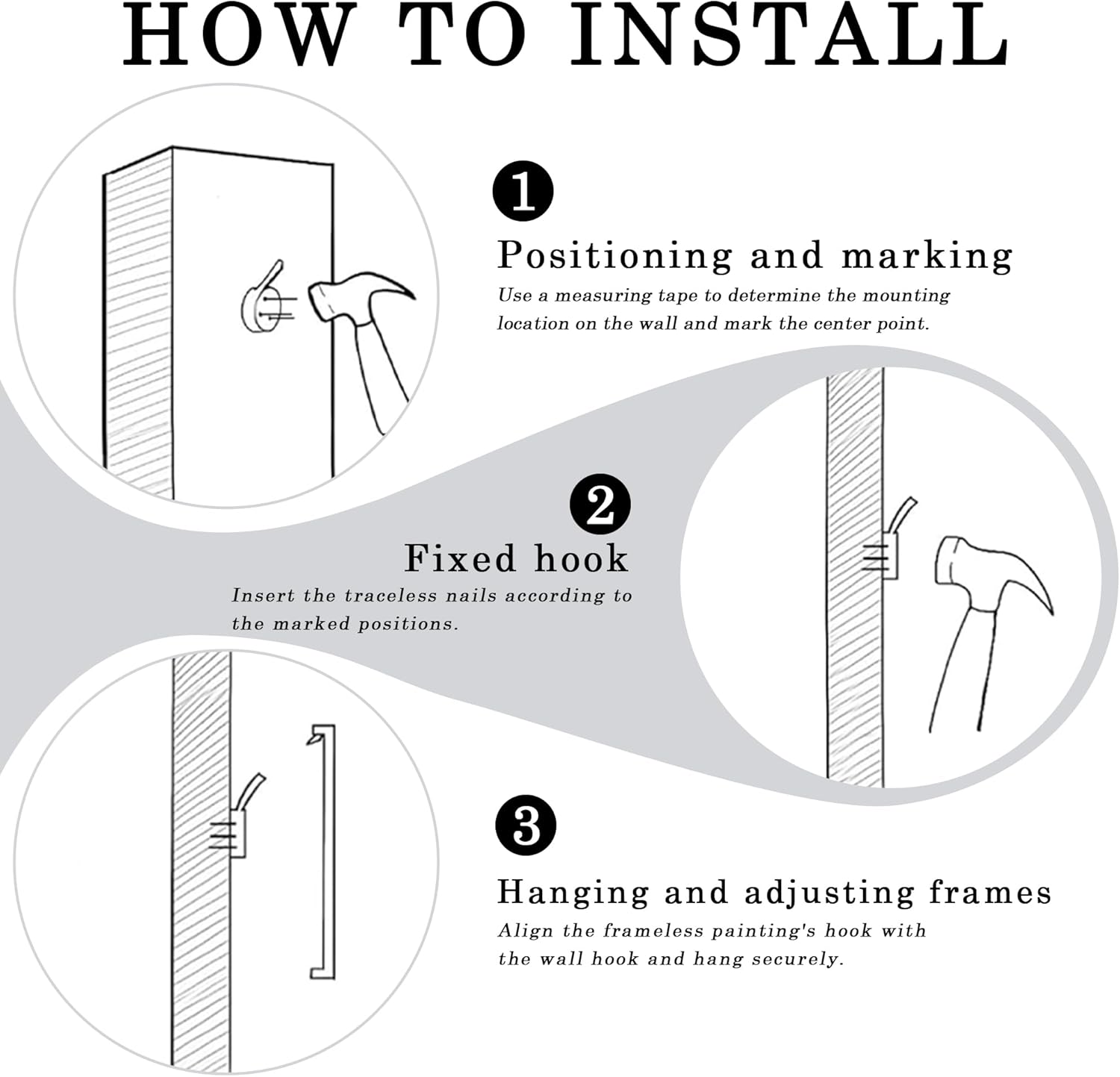 HOW TO INSTALL

1

Positioning and marking

Use a measuring tape to determine the mounting location on the wall and mark the center point.

2

Fixed hook

Insert the traceless nails according to the marked positions.

3

Hanging and adjusting frames

Align the frameless painting's hook with the wall hook and hang securely.