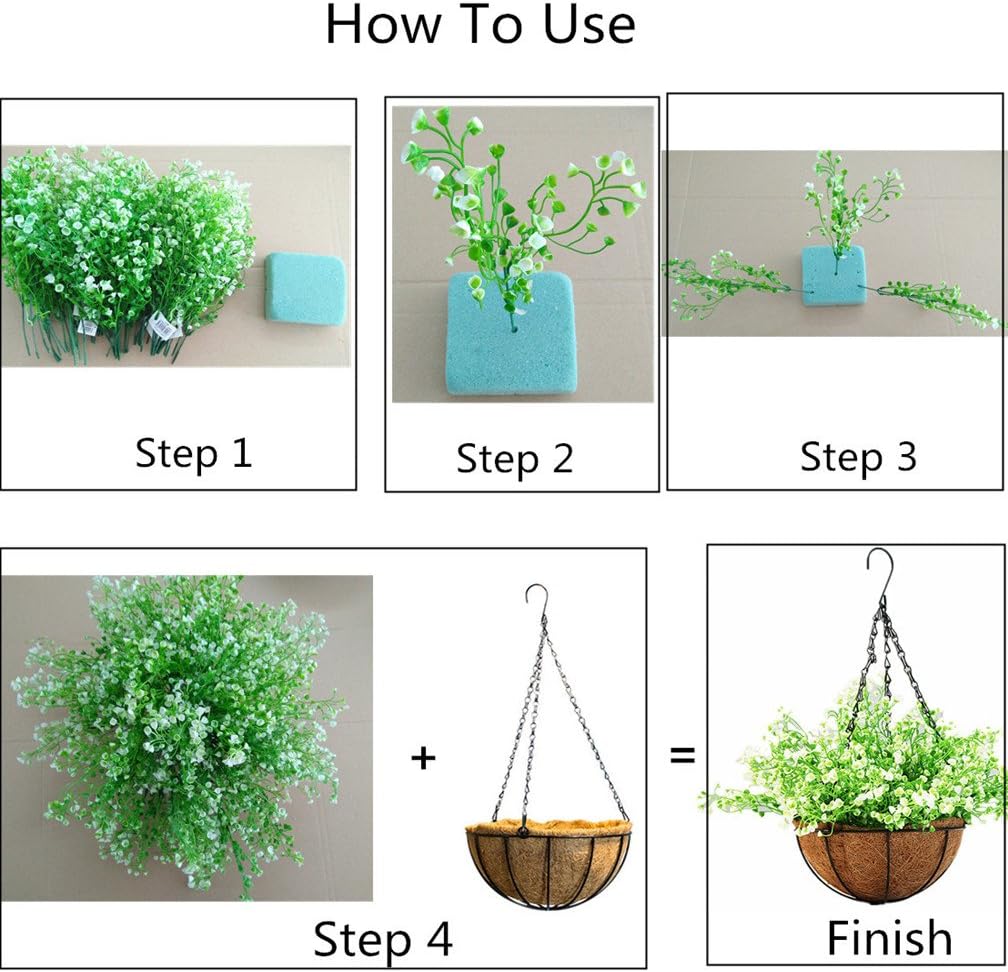 How To Use

Step 1

Step 2

Step 3

+

=

Step 4

Finish