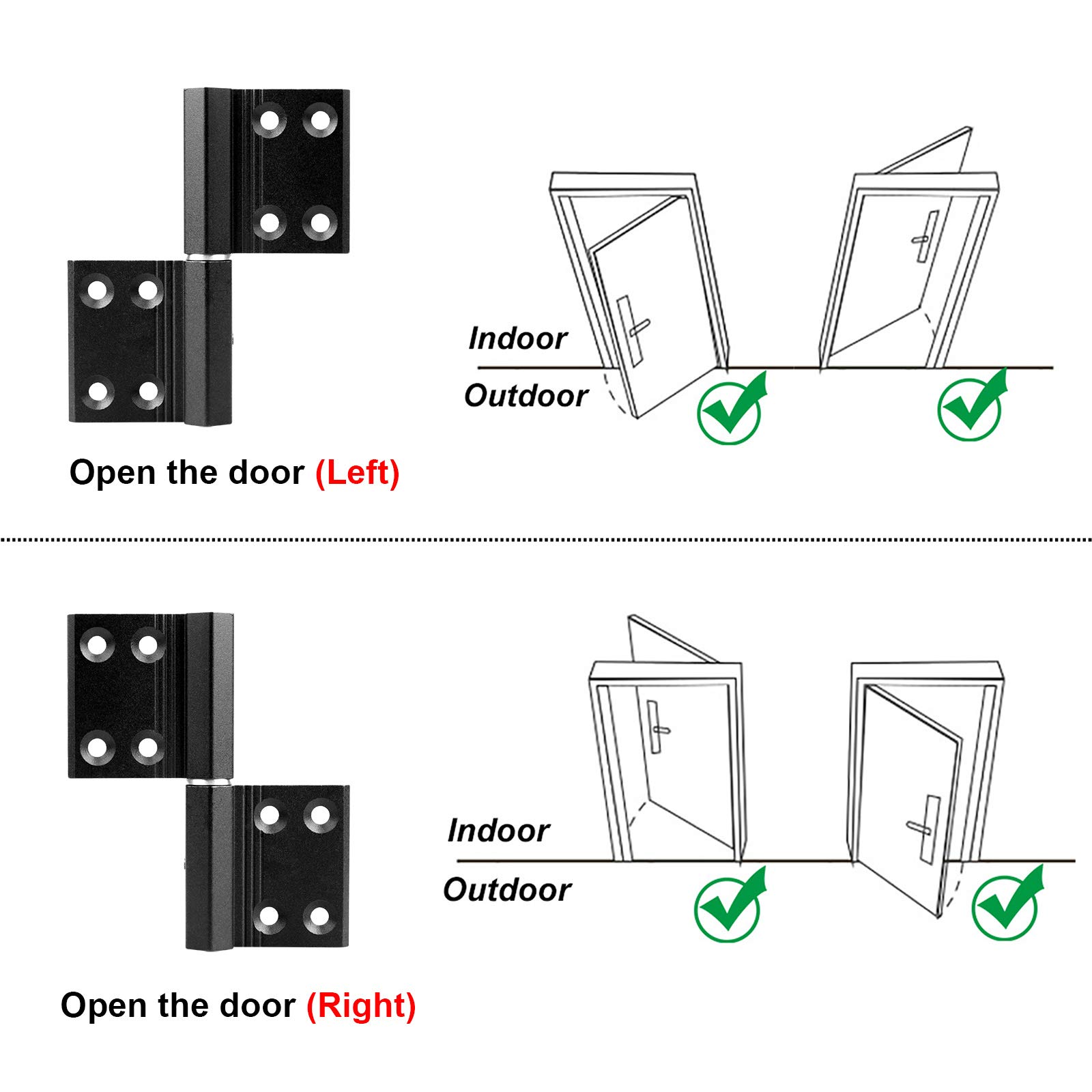 Indoor
Outdoor

Open the door (Left)

Indoor
Outdoor

Open the door (Right)