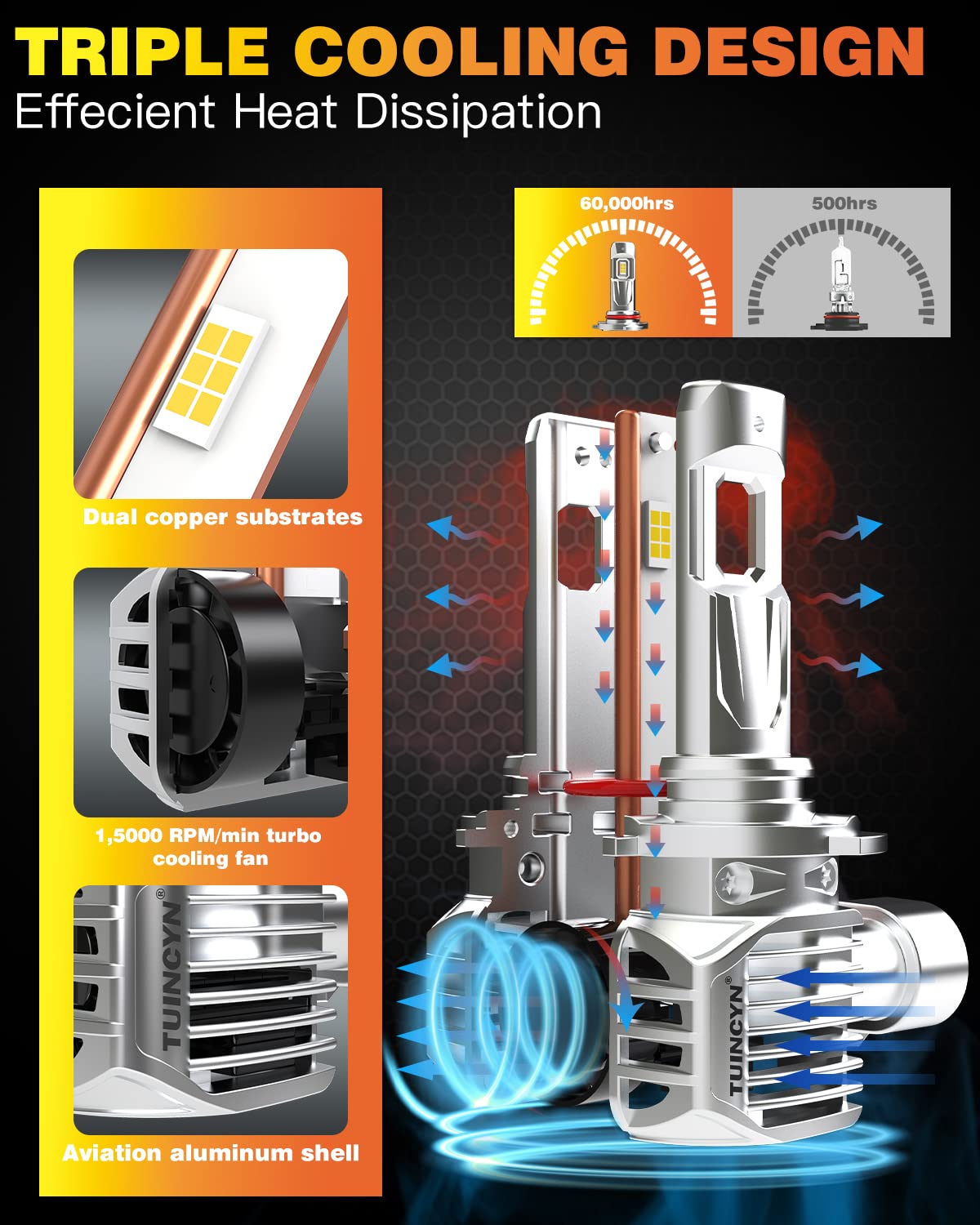 TRIPLE COOLING DESIGN
Effecient Heat Dissipation

Dual copper substrates

1,5000 RPM/min turbo cooling fan

TUINCYN®

Aviation aluminum shell

60,000hrs

500hrs

TUINCYN®