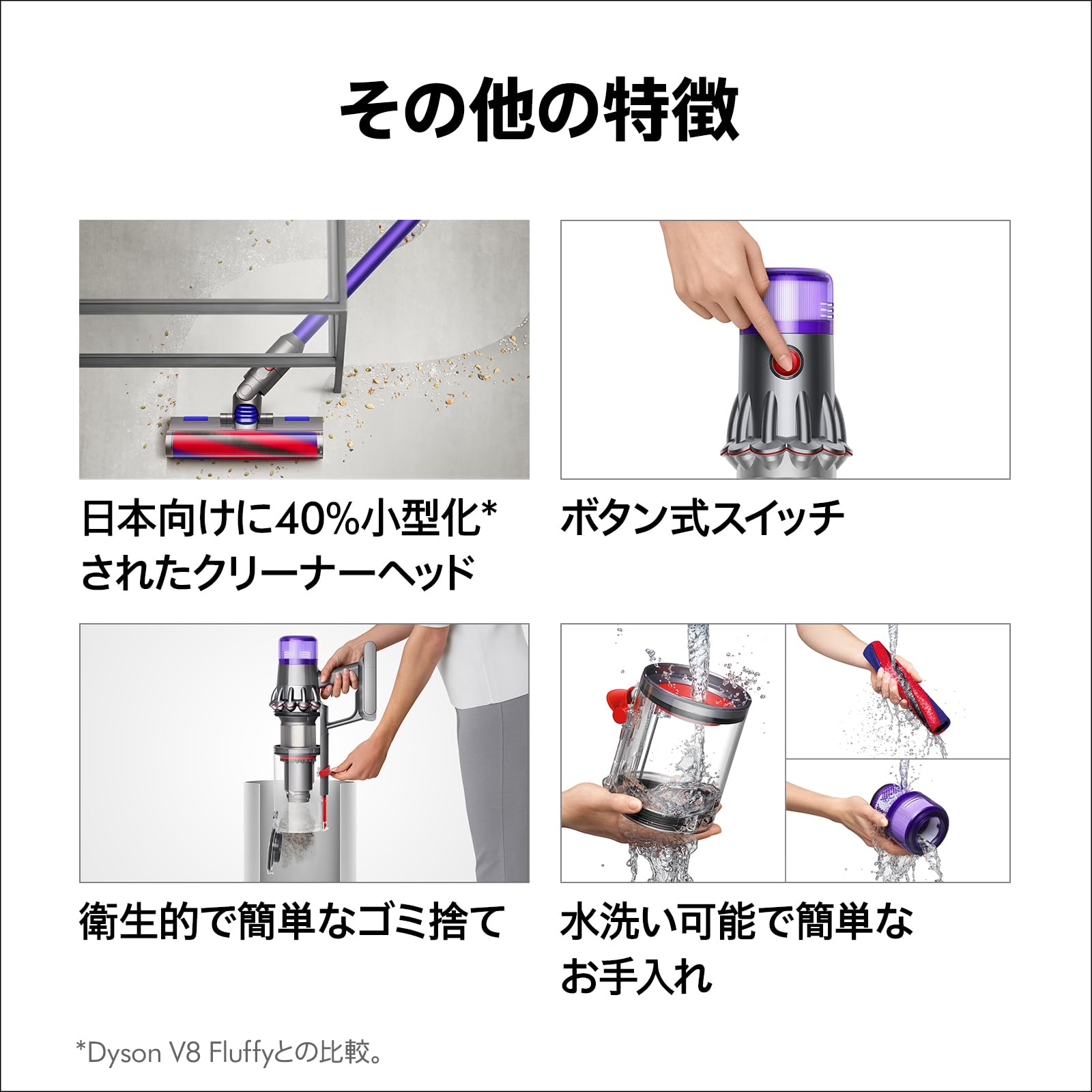 その他の特徴

日本向けに40%小型化*されたクリーナーヘッド

ボタン式スイッチ

衛生的で簡単なゴミ捨て

水洗い可能で簡単なお手入れ

*Dyson V8 Fluffyとの比較。