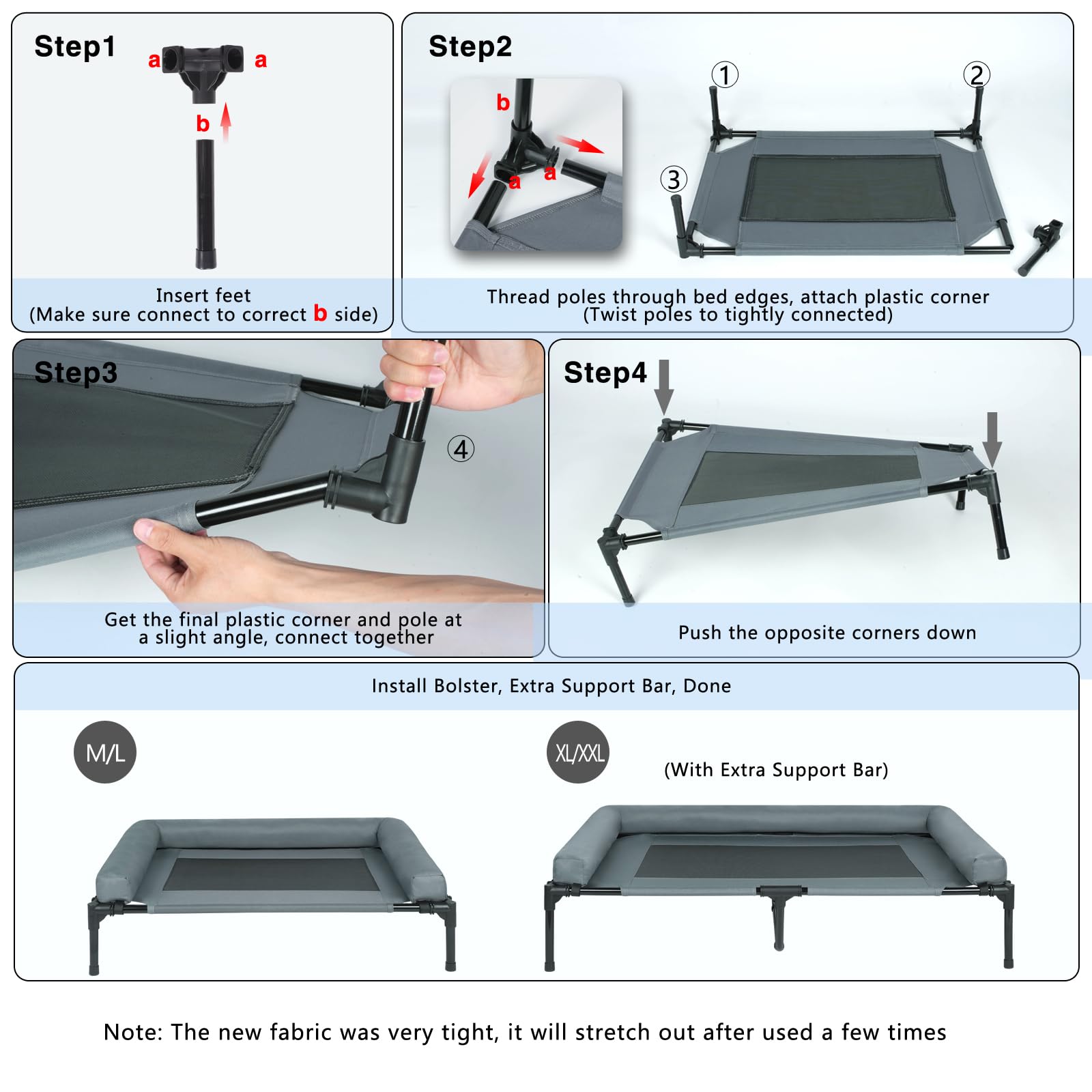 Step1

a a

b

Insert feet
(Make sure connect to correct b side)

Step2

b

a a

①

②

③

Thread poles through bed edges, attach plastic corner
(Twist poles to tightly connected)

Step3

④

Get the final plastic corner and pole at a slight angle, connect together

Step4

Push the opposite corners down

Install Bolster, Extra Support Bar, Done

M/L

XL/XXL

(With Extra Support Bar)

Note: The new fabric was very tight, it will stretch out after used a few times