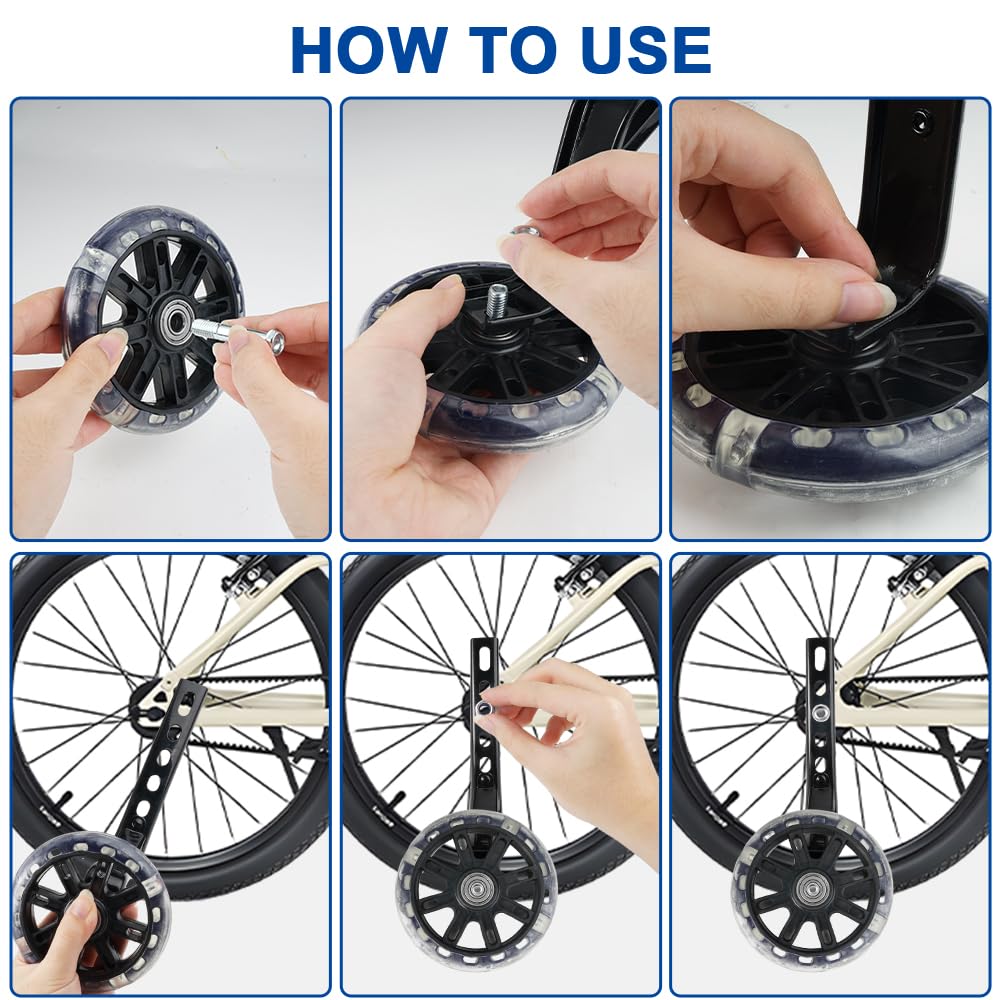 HOW TO USE