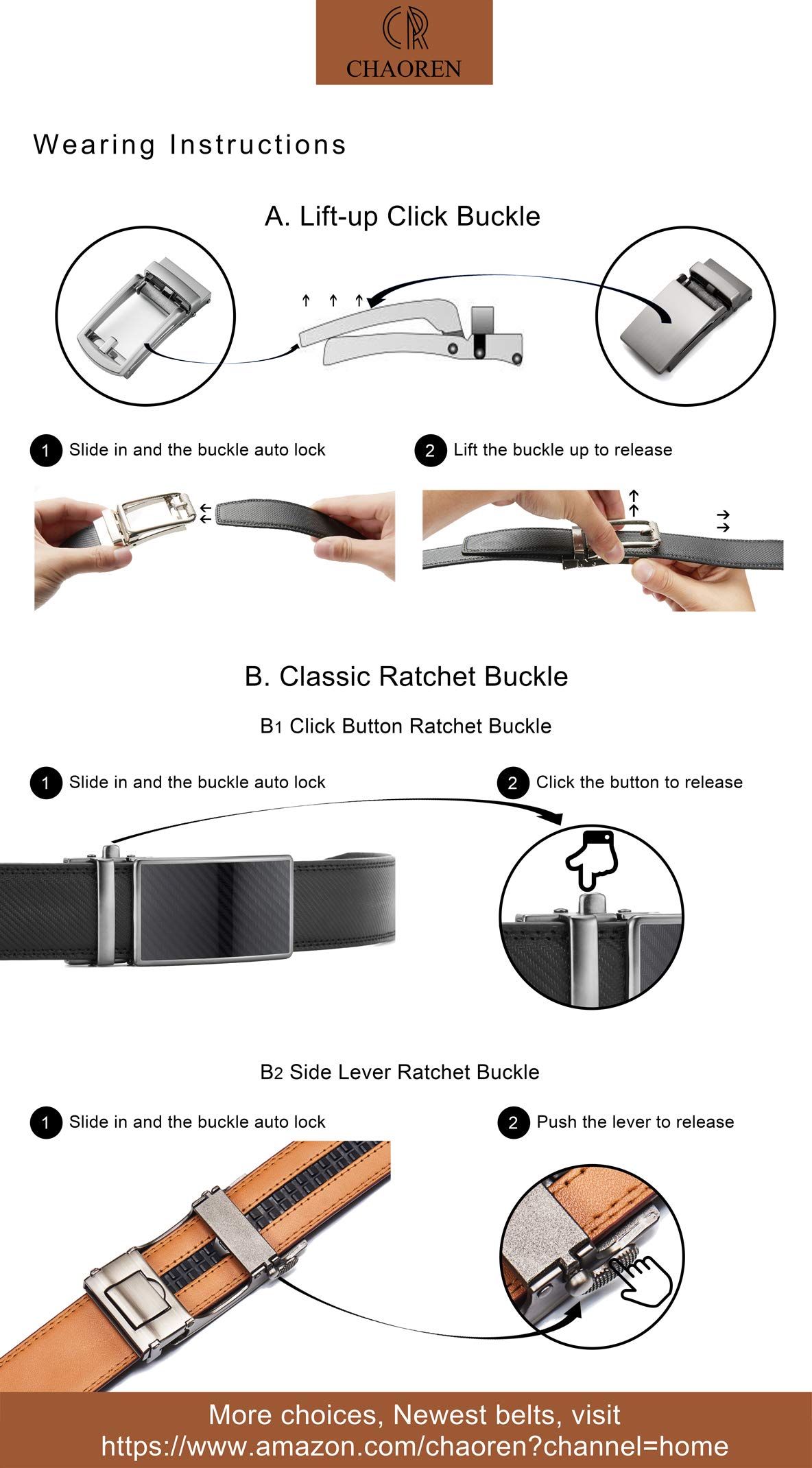 CR
CHAOREN

Wearing Instructions

A. Lift-up Click Buckle

1 Slide in and the buckle auto lock

2 Lift the buckle up to release

B. Classic Ratchet Buckle

B1 Click Button Ratchet Buckle

1 Slide in and the buckle auto lock

2 Click the button to release

B2 Side Lever Ratchet Buckle

1 Slide in and the buckle auto lock

2 Push the lever to release

More choices, Newest belts, visit
https://www.amazon.com/chaoren?channel=home