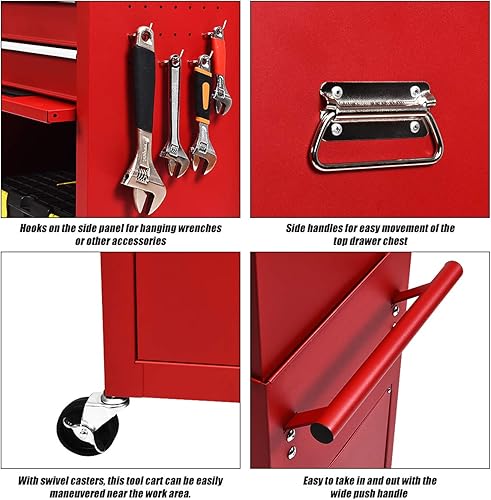 Hooks on the side panel for hanging wrenches or other accessories

Side handles for easy movement of the top drawer chest

With swivel casters, this tool cart can be easily maneuvered near the work area.

Easy to take in and out with the wide push handle