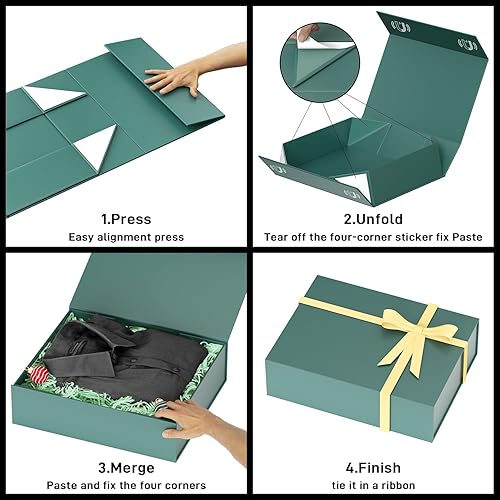 1.Press
Easy alignment press

2.Unfold
Tear off the four-corner sticker fix Paste

3.Merge
Paste and fix the four corners

4.Finish
tie it in a ribbon