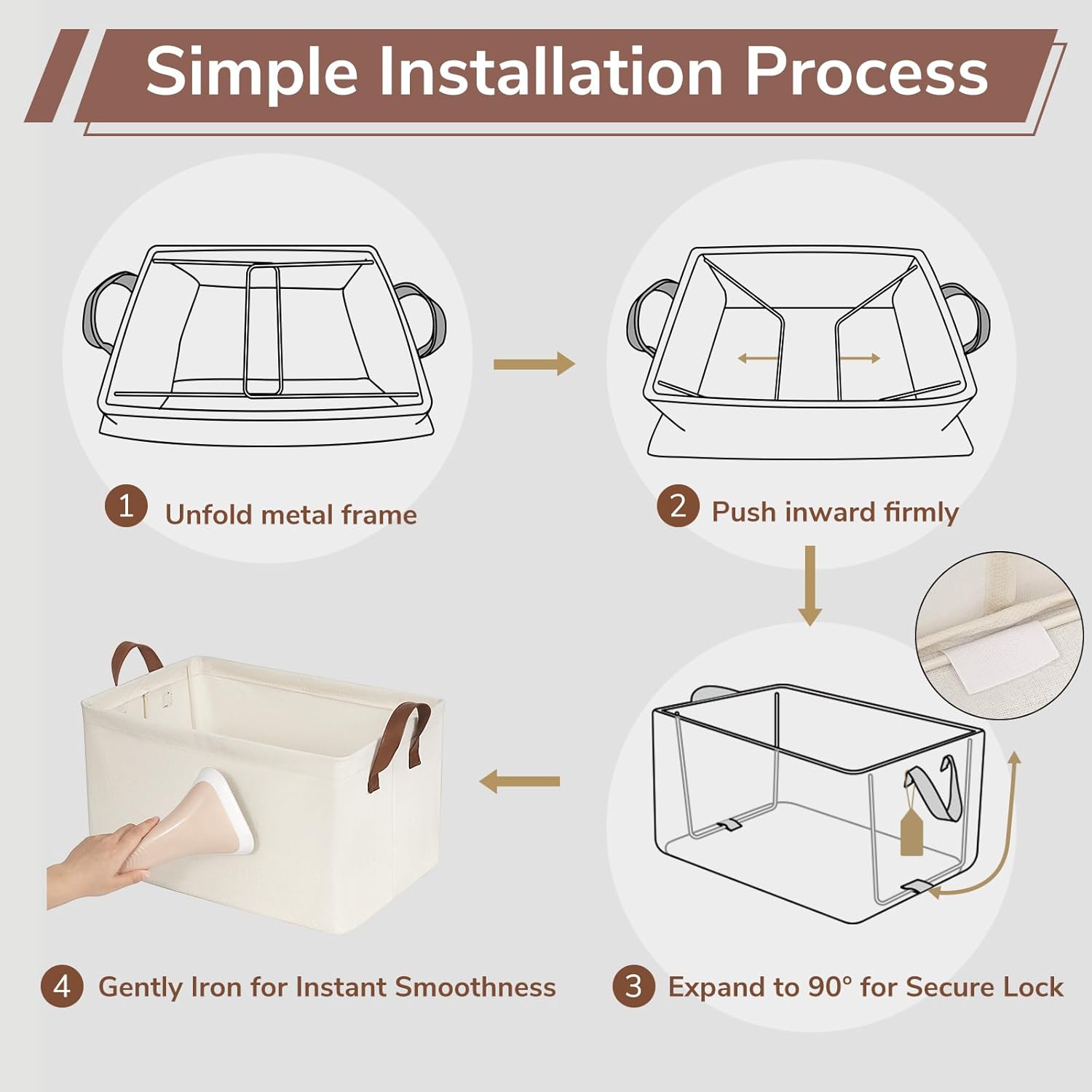 Simple Installation Process

1 Unfold metal frame

2 Push inward firmly

3 Expand to 90° for Secure Lock

4 Gently Iron for Instant Smoothness