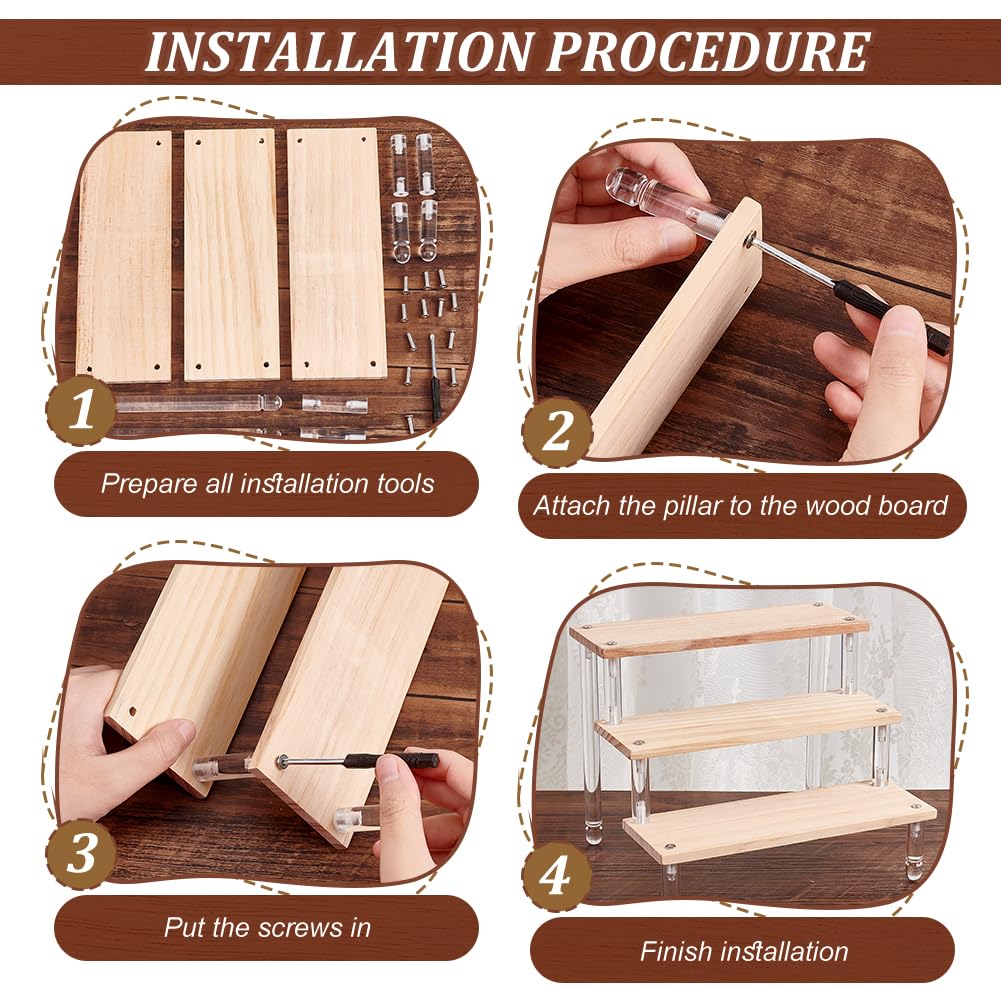 INSTALLATION PROCEDURE

1

Prepare all installation tools

2

Attach the pillar to the wood board

3

Put the screws in

4

Finish installation