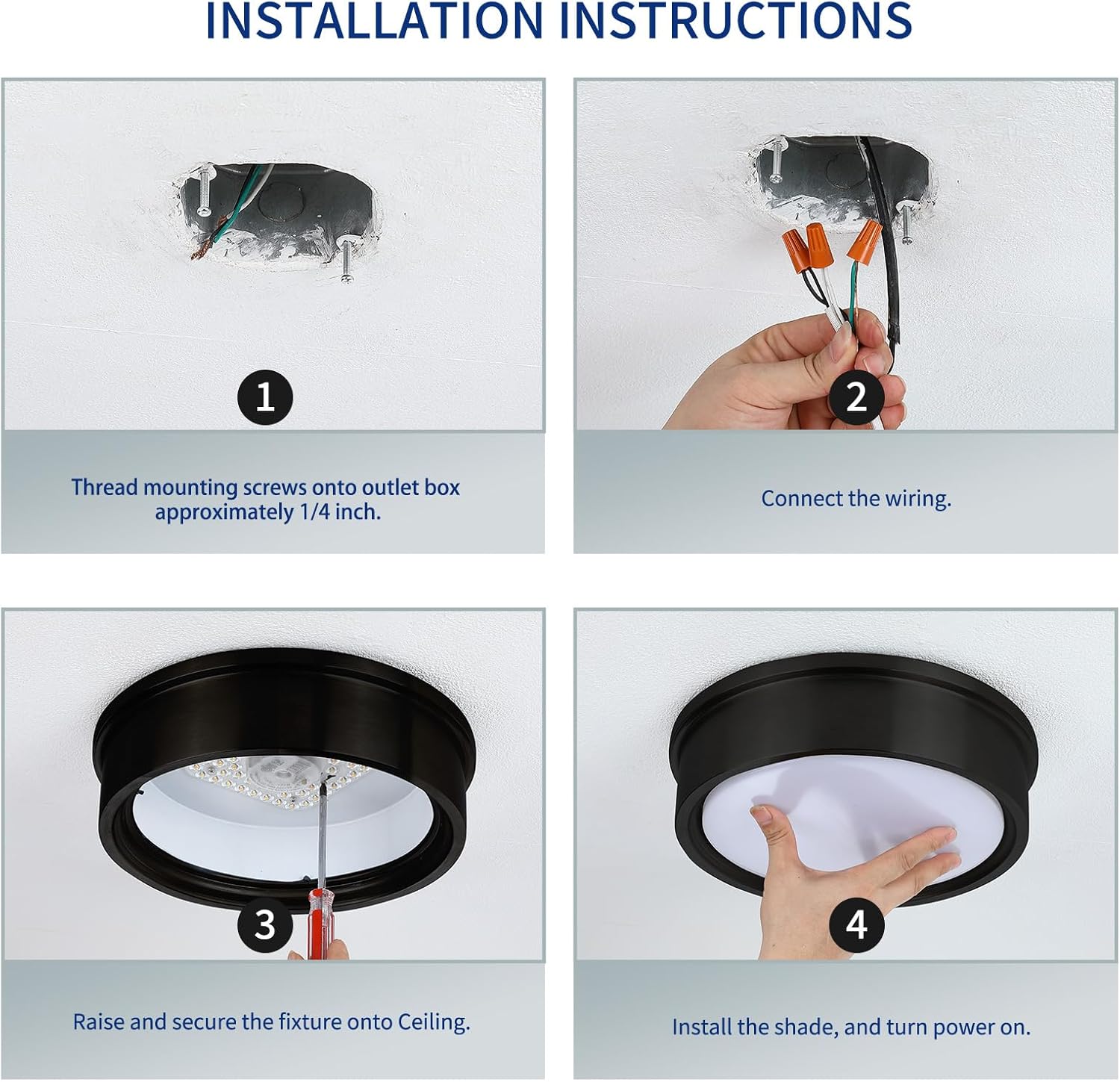 INSTALLATION INSTRUCTIONS

1

Thread mounting screws onto outlet box approximately 1/4 inch.

2

Connect the wiring.

3

Raise and secure the fixture onto Ceiling.

4

Install the shade, and turn power on.