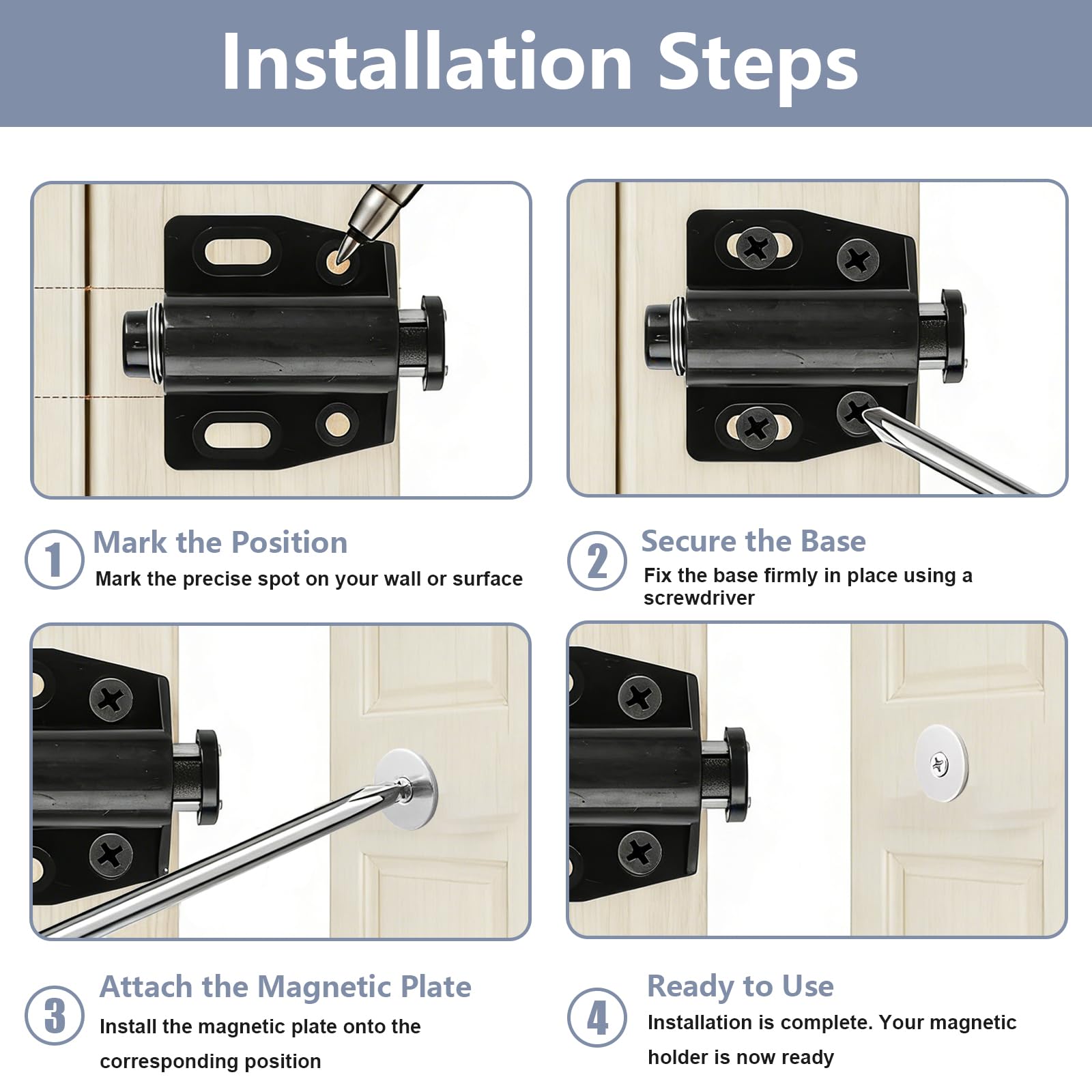 Installation Steps

1
Mark the Position
Mark the precise spot on your wall or surface

2
Secure the Base
Fix the base firmly in place using a screwdriver

3
Attach the Magnetic Plate
Install the magnetic plate onto the corresponding position

4
Ready to Use
Installation is complete. Your magnetic holder is now ready