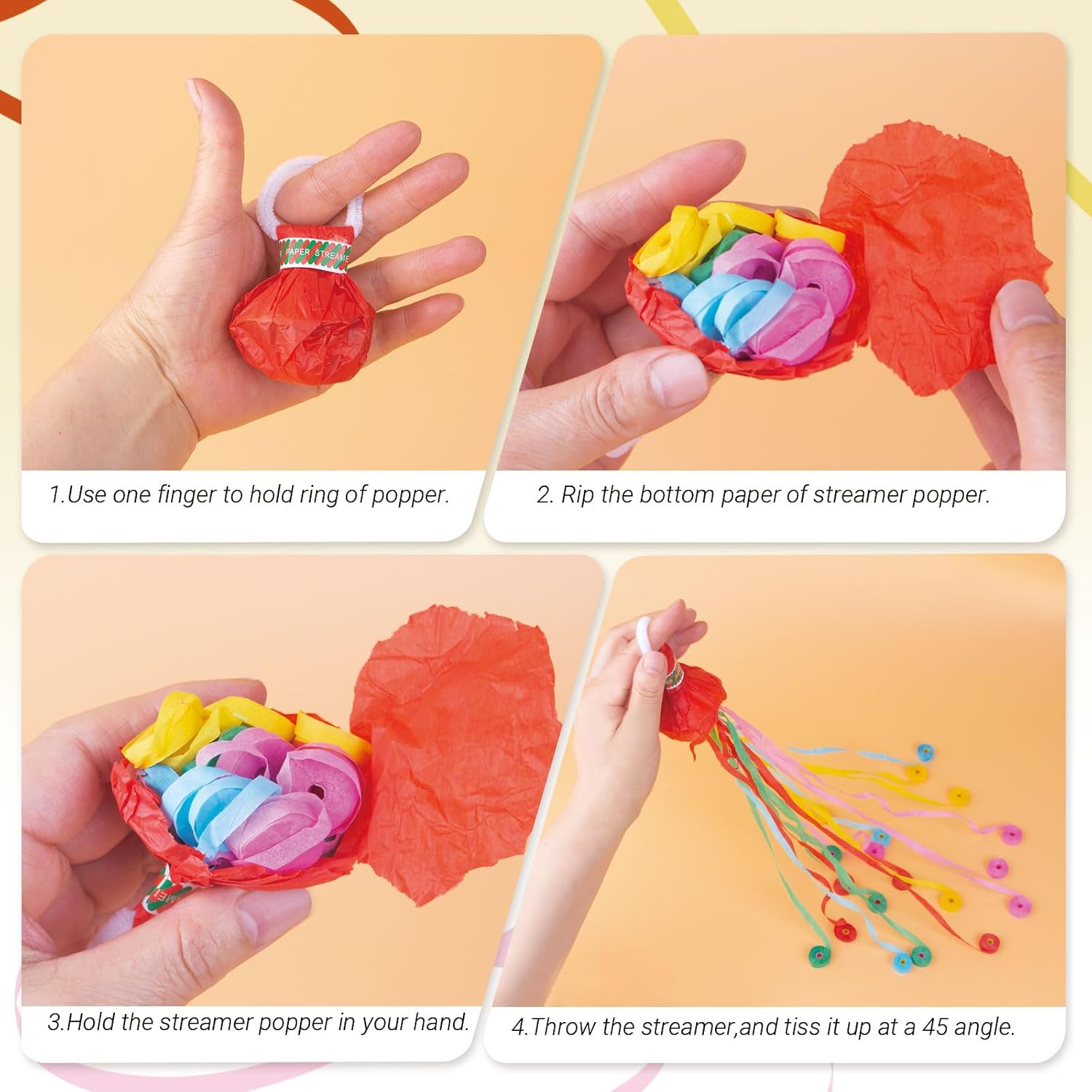 PAPER STREAME

1.Use one finger to hold ring of popper.

2. Rip the bottom paper of streamer popper.

3.Hold the streamer popper in your hand.

4.Throw the streamer,and tiss it up at a 45 angle.