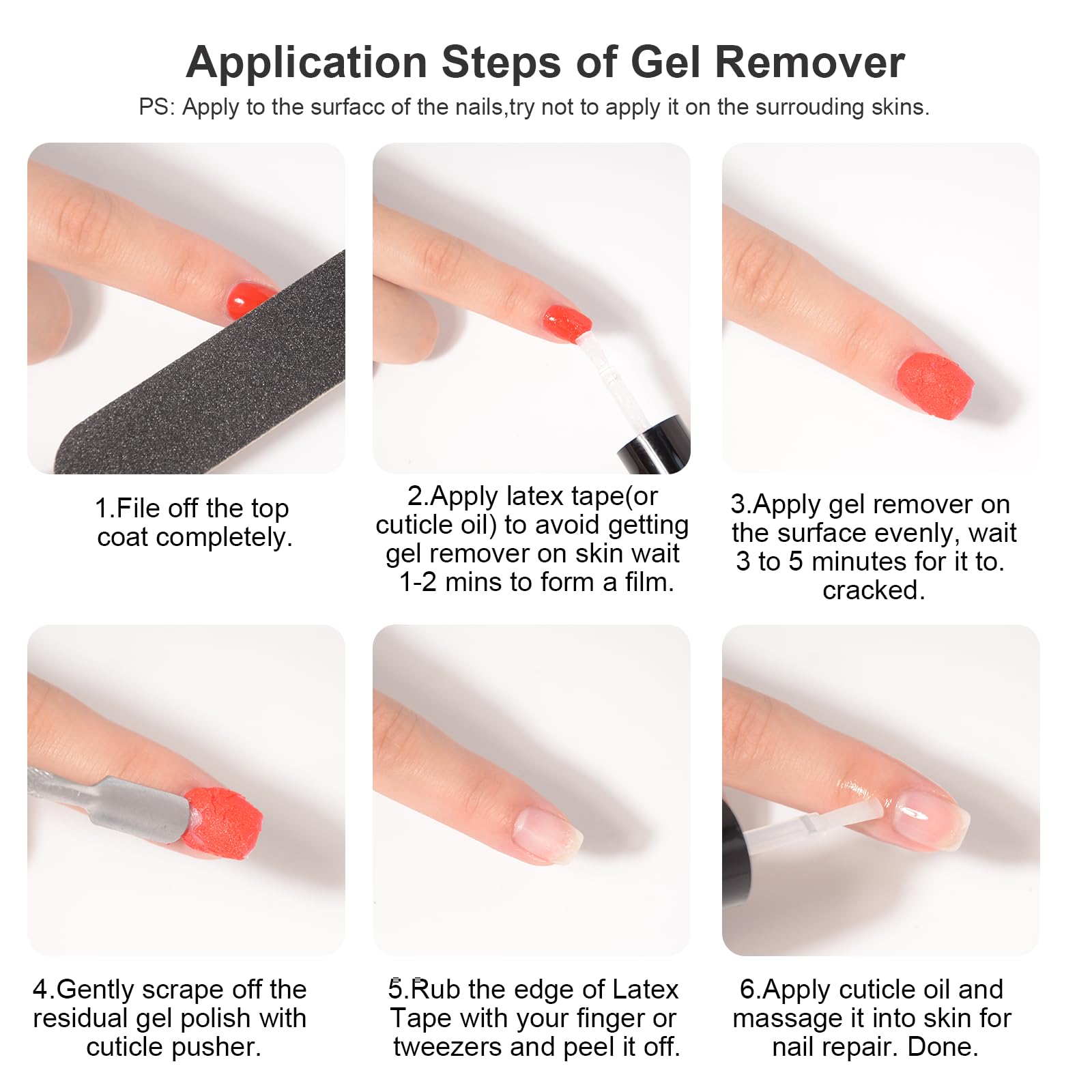 Application Steps of Gel Remover

PS: Apply to the surfacc of the nails,try not to apply it on the surrouding skins.

1.File off the top coat completely.

2.Apply latex tape(or cuticle oil) to avoid getting gel remover on skin wait 1-2 mins to form a film.

3.Apply gel remover on the surface evenly, wait 3 to 5 minutes for it to. cracked.

4.Gently scrape off the residual gel polish with cuticle pusher.

5.Rub the edge of Latex Tape with your finger or tweezers and peel it off.

6.Apply cuticle oil and massage it into skin for nail repair. Done.