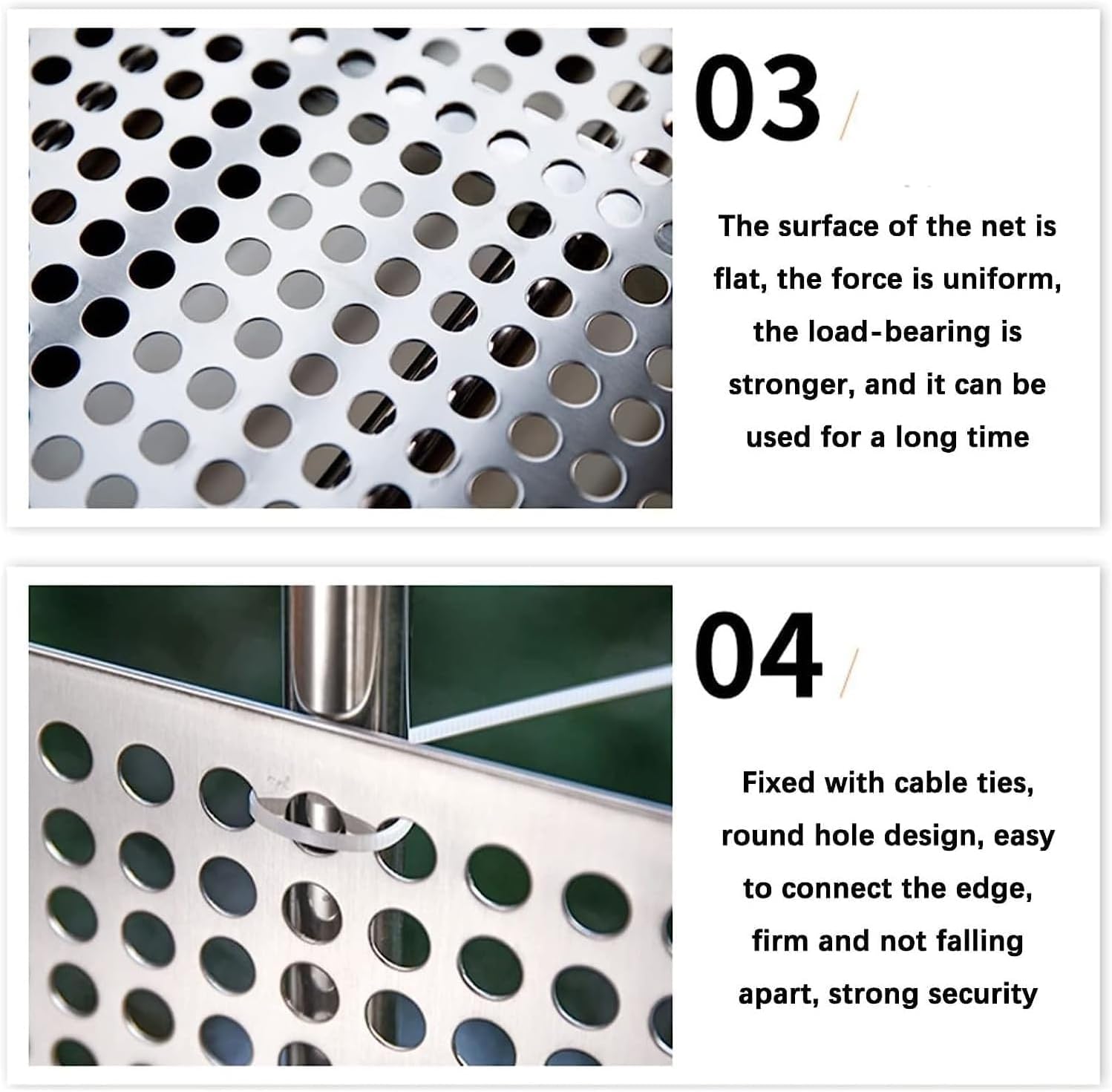 03 /

The surface of the net is flat, the force is uniform, the load-bearing is stronger, and it can be used for a long time

04 /

Fixed with cable ties, round hole design, easy to connect the edge, firm and not falling apart, strong security