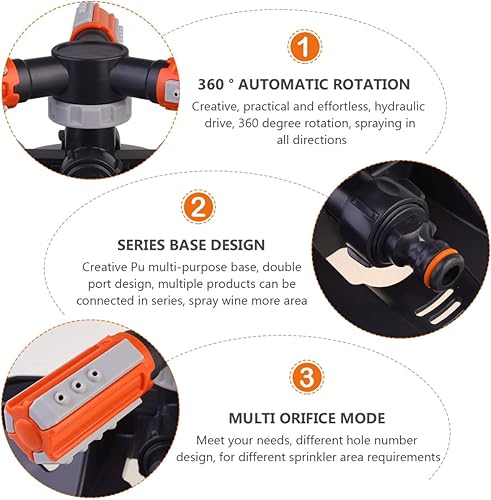 1

360 ° AUTOMATIC ROTATION

Creative, practical and effortless, hydraulic drive, 360 degree rotation, spraying in all directions

2

SERIES BASE DESIGN

Creative Pu multi-purpose base, double port design, multiple products can be connected in series, spray wine more area

3

MULTI ORIFICE MODE

Meet your needs, different hole number design, for different sprinkler area requirements