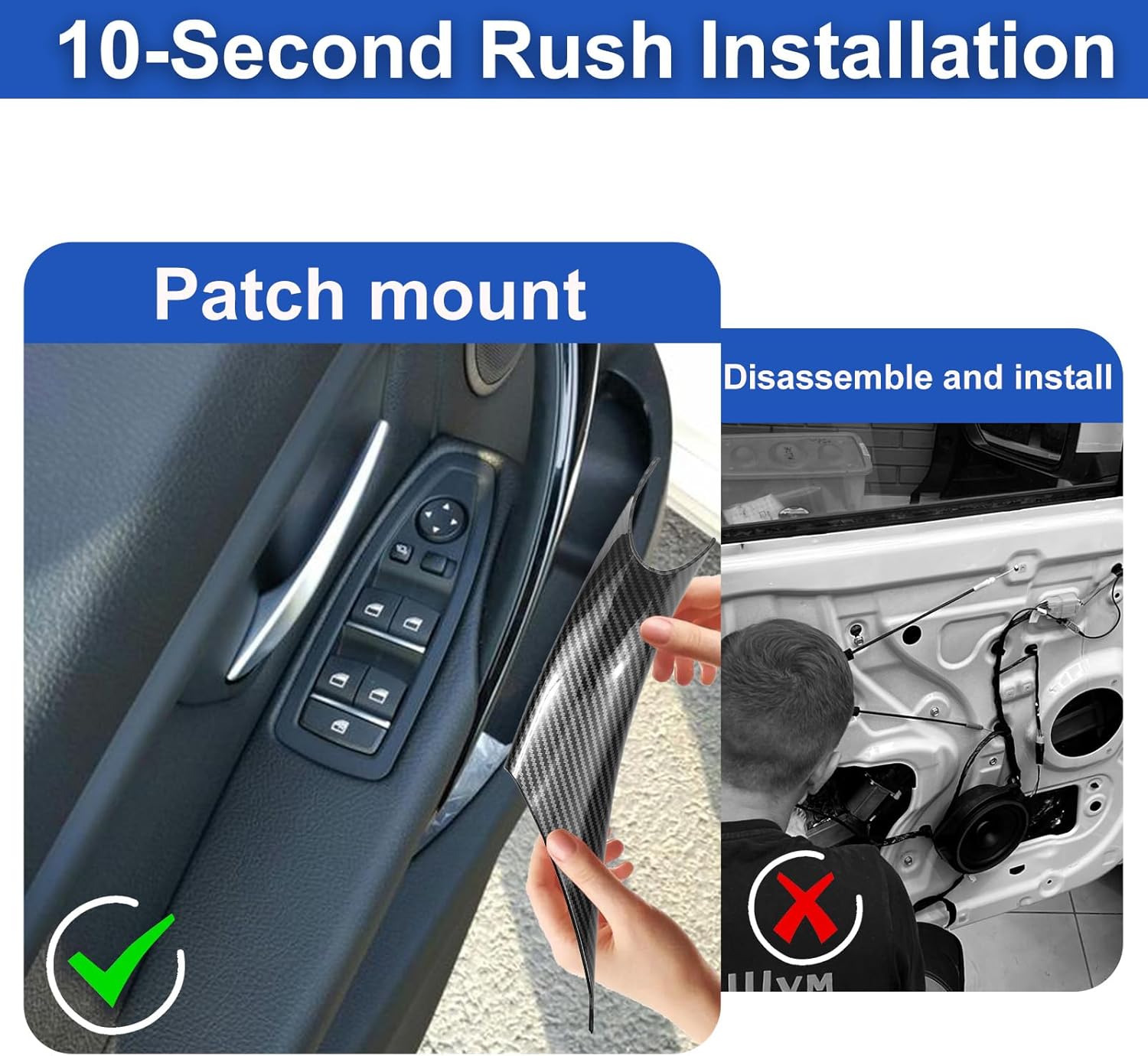 10-Second Rush Installation

Patch mount

Disassemble and install