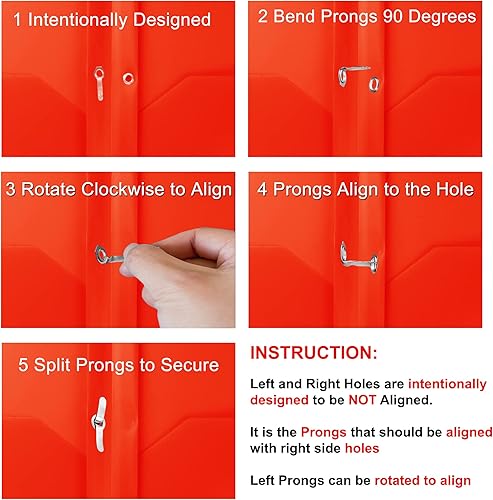 1 Intentionally Designed

2 Bend Prongs 90 Degrees

3 Rotate Clockwise to Align

4 Prongs Align to the Hole

5 Split Prongs to Secure

INSTRUCTION:

Left and Right Holes are intentionally designed to be NOT Aligned.

It is the Prongs that should be aligned with right side holes

Left Prongs can be rotated to align