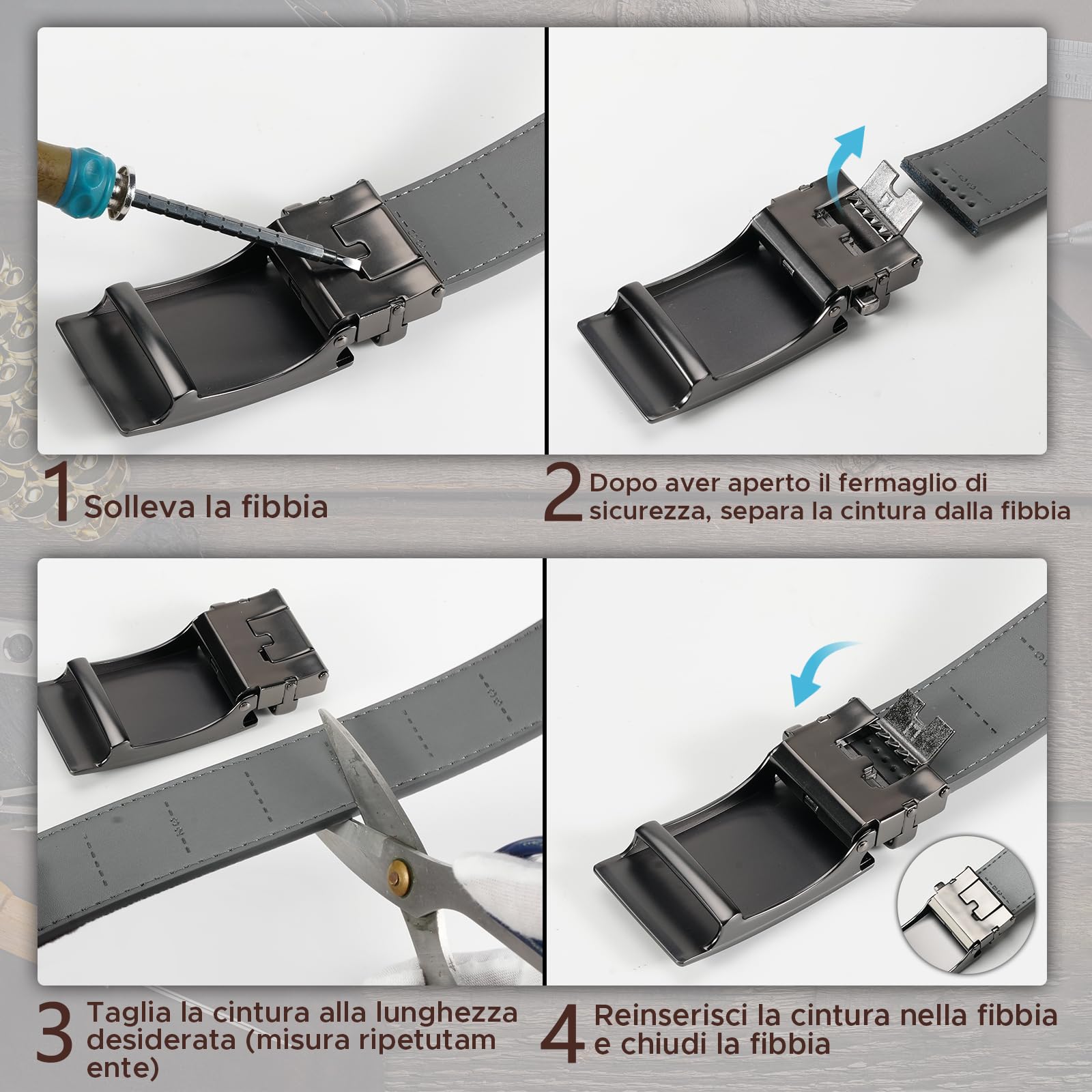 1 Solleva la fibbia

2 Dopo aver aperto il fermaglio di sicurezza, separa la cintura dalla fibbia

3 Taglia la cintura alla lunghezza desiderata (misura ripetutam ente)

4 Reinserisci la cintura nella fibbia e chiudi la fibbia