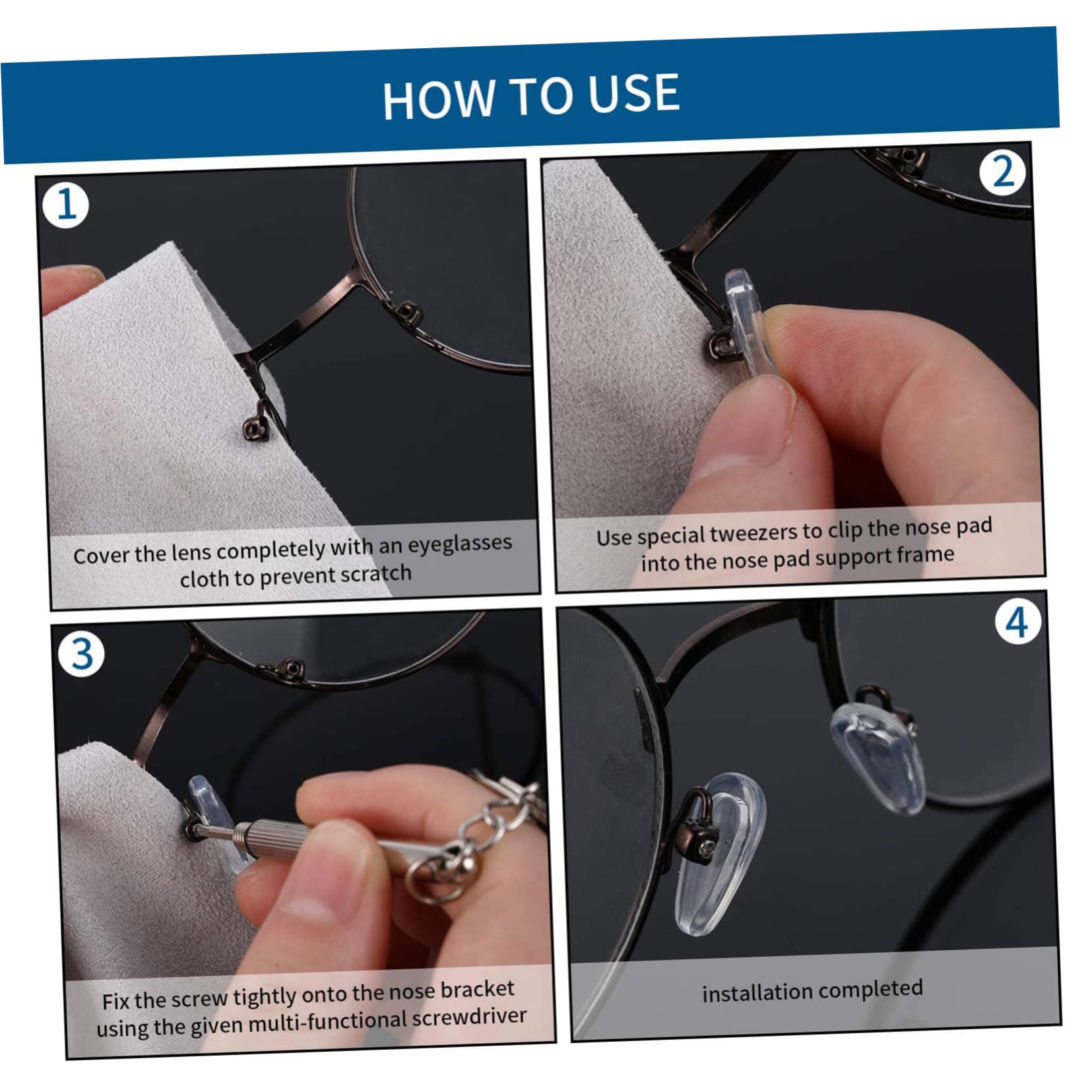 HOW TO USE

1

Cover the lens completely with an eyeglasses cloth to prevent scratch

2

Use special tweezers to clip the nose pad into the nose pad support frame

3

Fix the screw tightly onto the nose bracket using the given multi-functional screwdriver

4

installation completed