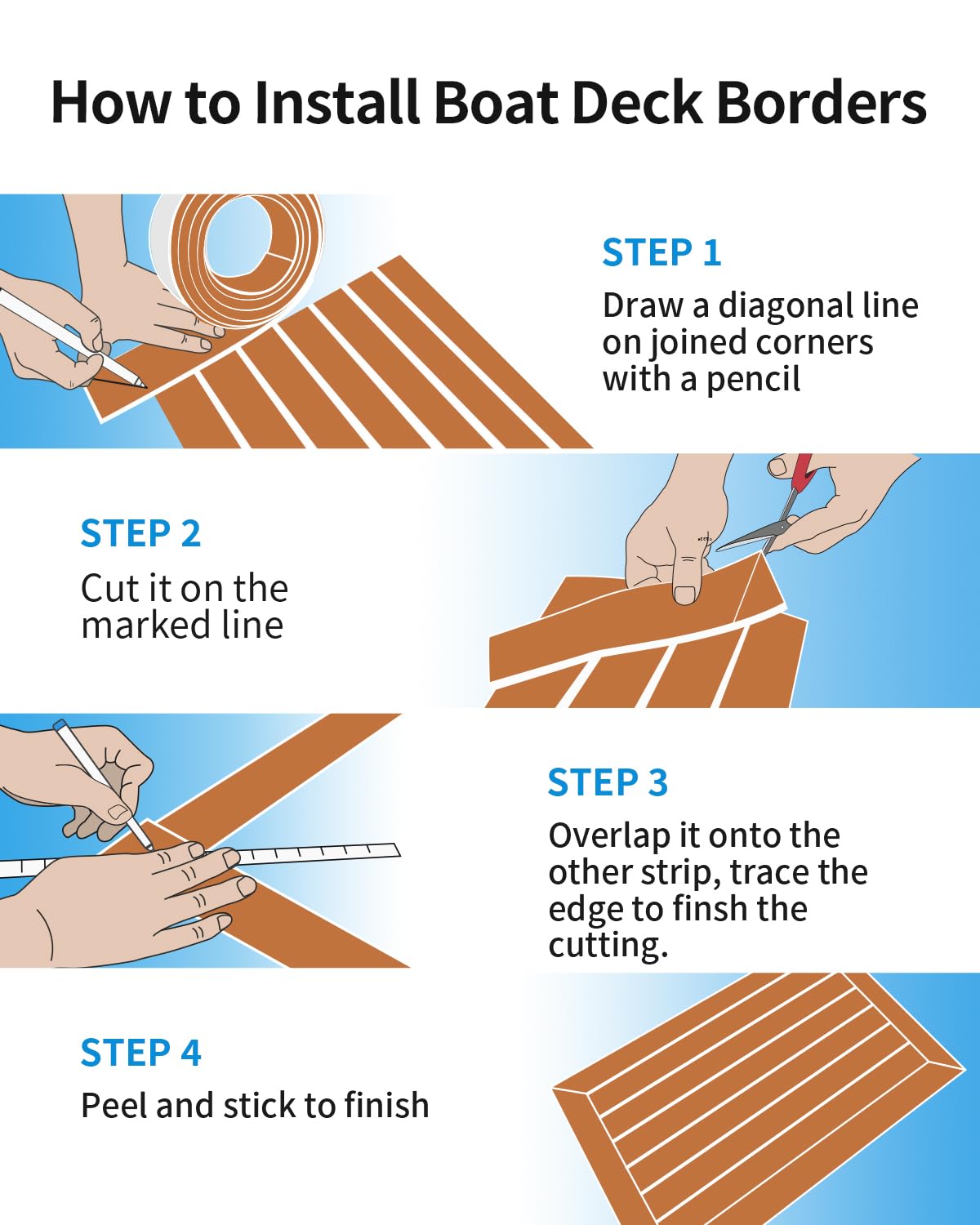 How to Install Boat Deck Borders

STEP 1
Draw a diagonal line on joined corners with a pencil

STEP 2
Cut it on the marked line

STEP 3
Overlap it onto the other strip, trace the edge to finsh the cutting.

STEP 4
Peel and stick to finish