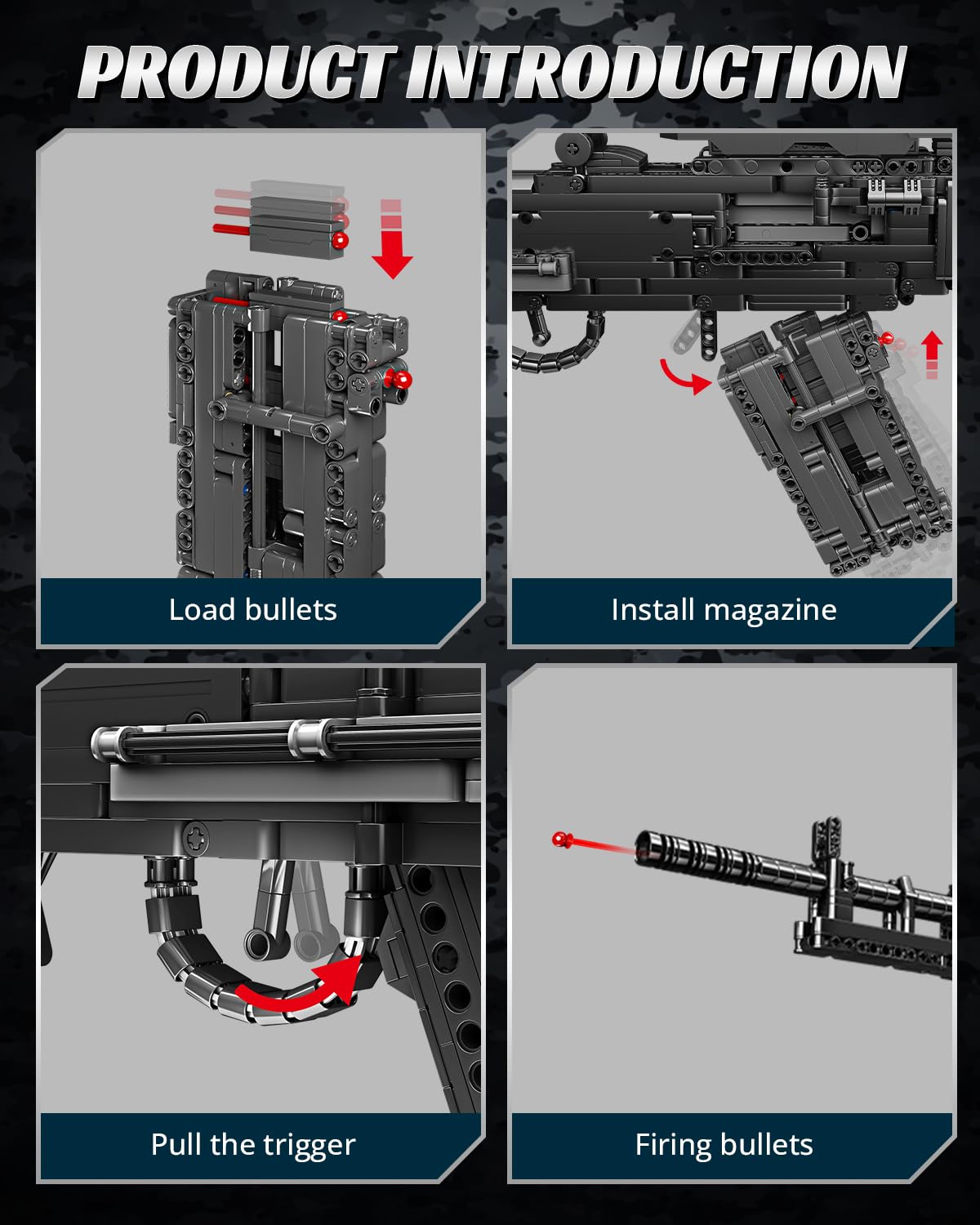 PRODUCT INTRODUCTION

Load bullets

Install magazine

Pull the trigger

Firing bullets