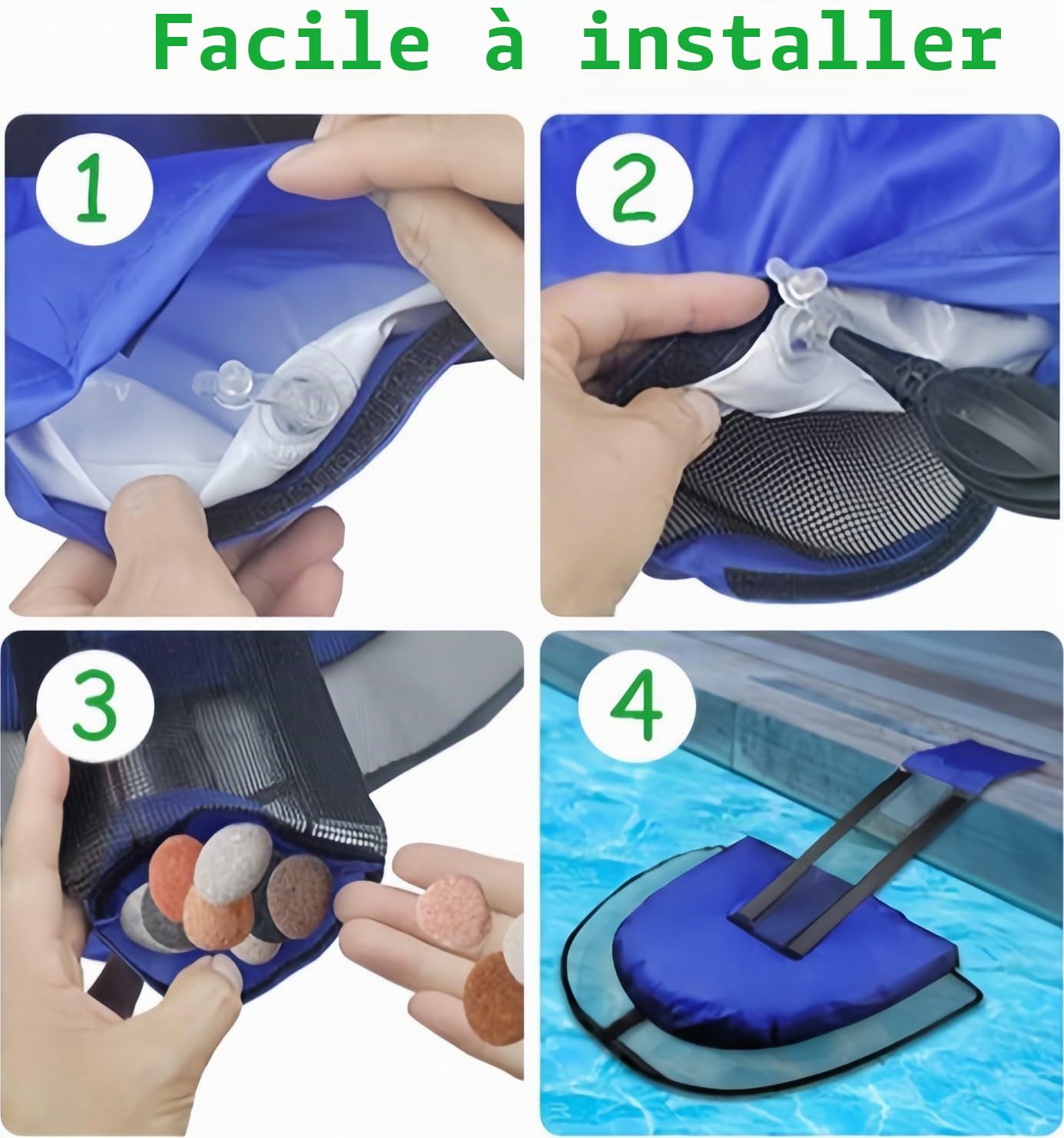 Facile à installer

1

2

3

4