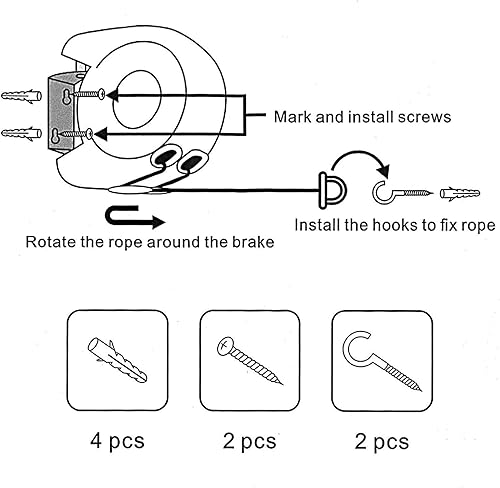 Mark and install screws

Install the hooks to fix rope

Rotate the rope around the brake

4 pcs

2 pcs

2 pcs