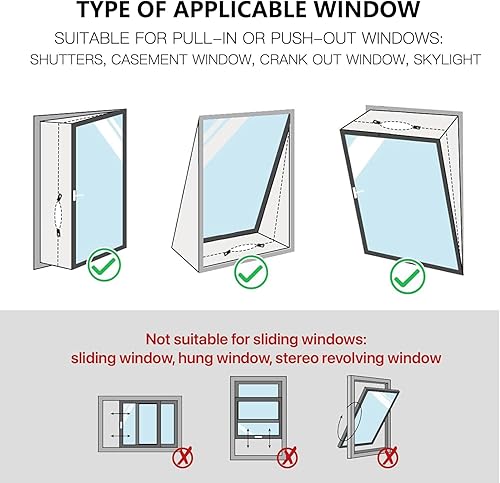 TYPE OF APPLICABLE WINDOW

SUITABLE FOR PULL-IN OR PUSH-OUT WINDOWS:
SHUTTERS, CASEMENT WINDOW, CRANK OUT WINDOW, SKYLIGHT

Not suitable for sliding windows:
sliding window, hung window, stereo revolving window