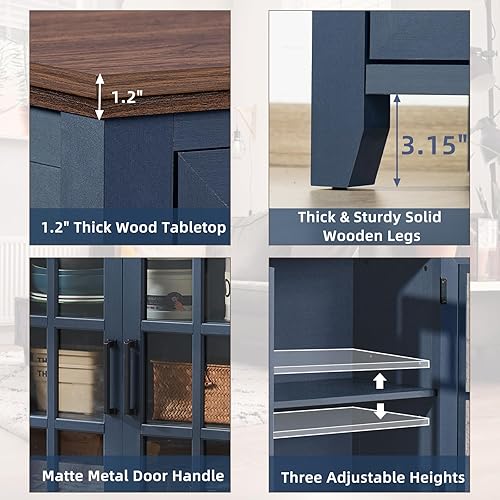 1.2"

1.2" Thick Wood Tabletop

3.15"

Thick & Sturdy Solid Wooden Legs

Matte Metal Door Handle

Three Adjustable Heights