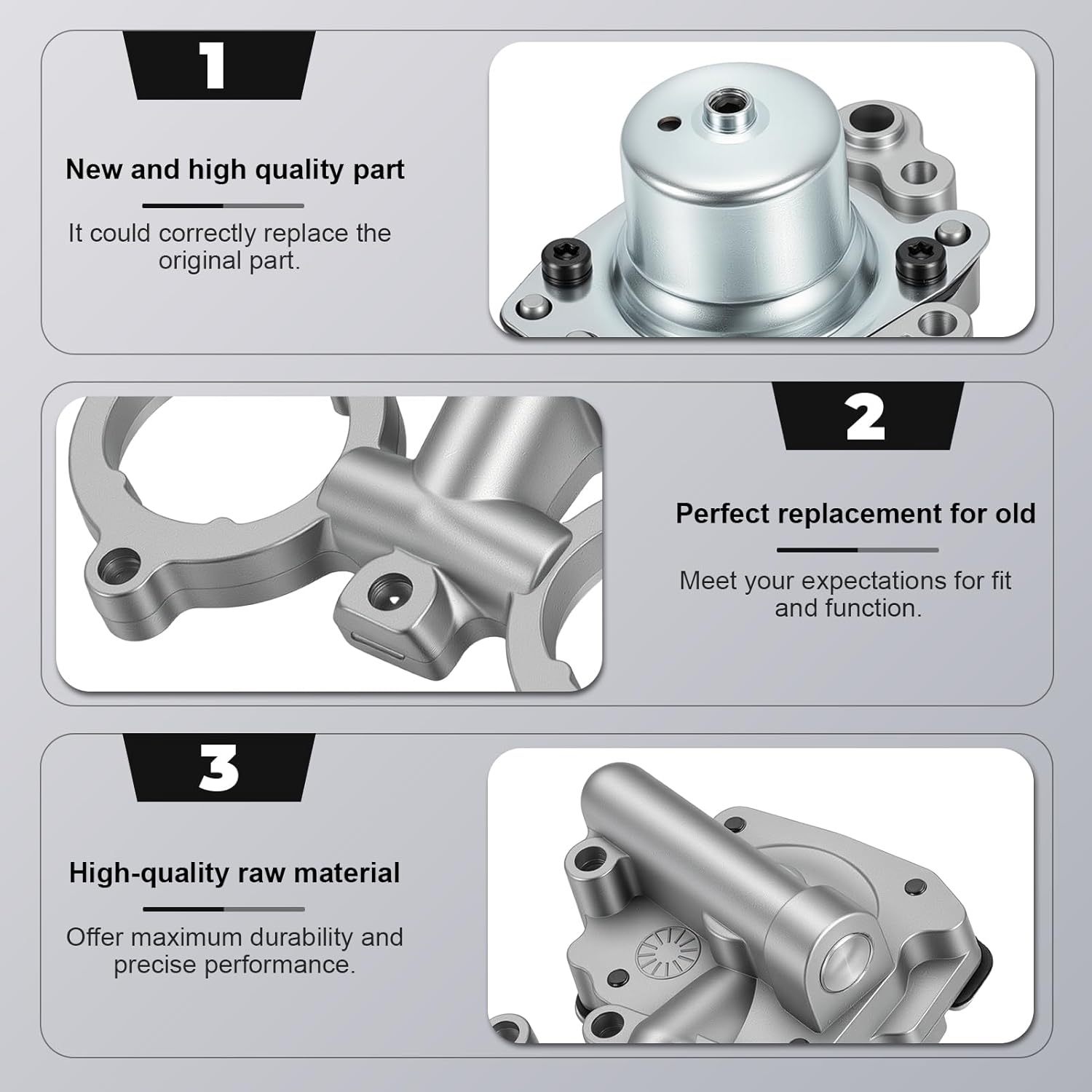 1

New and high quality part

It could correctly replace the original part.

2

Perfect replacement for old

Meet your expectations for fit and function.

3

High-quality raw material

Offer maximum durability and precise performance.