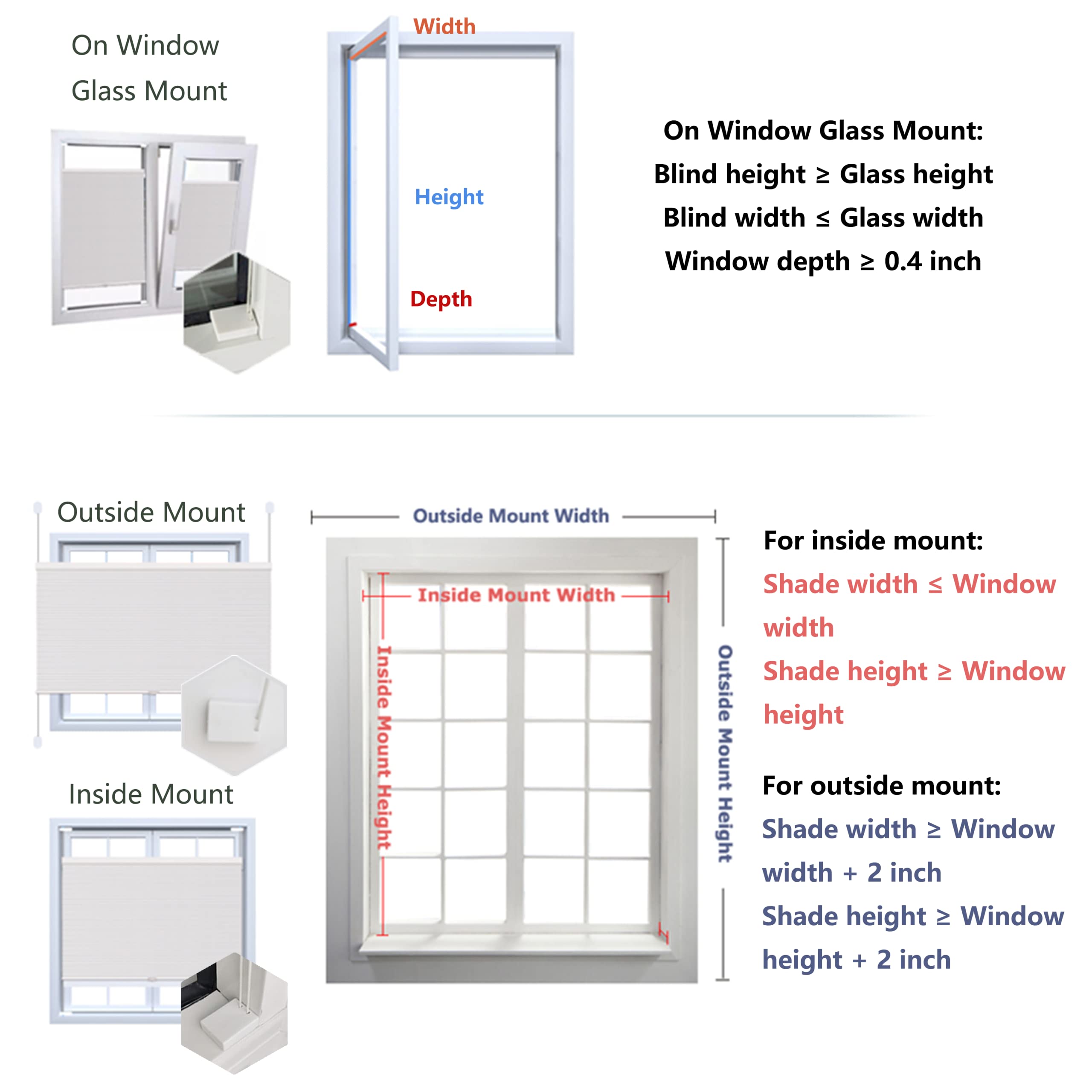 On Window Glass Mount

Width

Height

Depth

On Window Glass Mount:
Blind height ≥ Glass height
Blind width ≤ Glass width
Window depth ≥ 0.4 inch

Outside Mount

Inside Mount

Outside Mount Width

Inside Mount Width

Inside Mount Height

Outside Mount Height

For inside mount:
Shade width ≤ Window width
Shade height ≥ Window height

For outside mount:
Shade width ≥ Window width + 2 inch
Shade height ≥ Window height + 2 inch