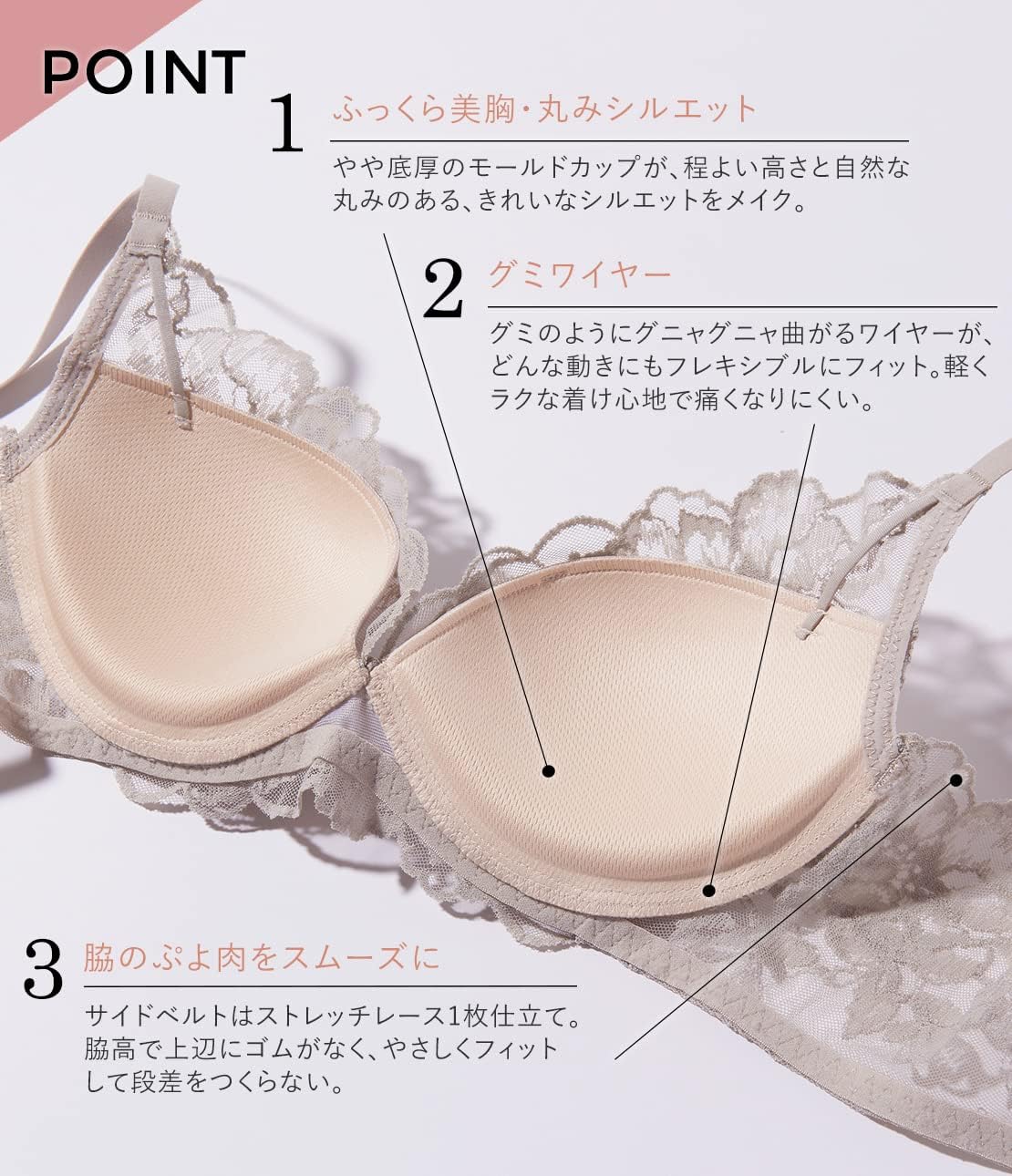 POINT

1 ふっくら美胸・丸みシルエット

やや底厚のモールドカップが、程よい高さと自然な丸みのある、きれいなシルエットをメイク。

2 グミワイヤー

グミのようにグニャグニャ曲がるワイヤーが、どんな動きにもフレキシブルにフィット。軽くラクな着け心地で痛くなりにくい。

3 脇のぷよ肉をスムーズに

サイドベルトはストレッチレース1枚仕立て。脇高で上辺にゴムがなく、やさしくフィットして段差をつくらない。