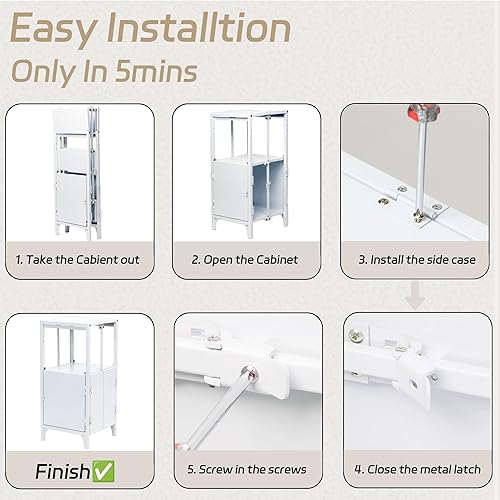 Easy Installtion
Only In 5mins

1. Take the Cabient out

2. Open the Cabinet

3. Install the side case

Finish✅

5. Screw in the screws

4. Close the metal latch