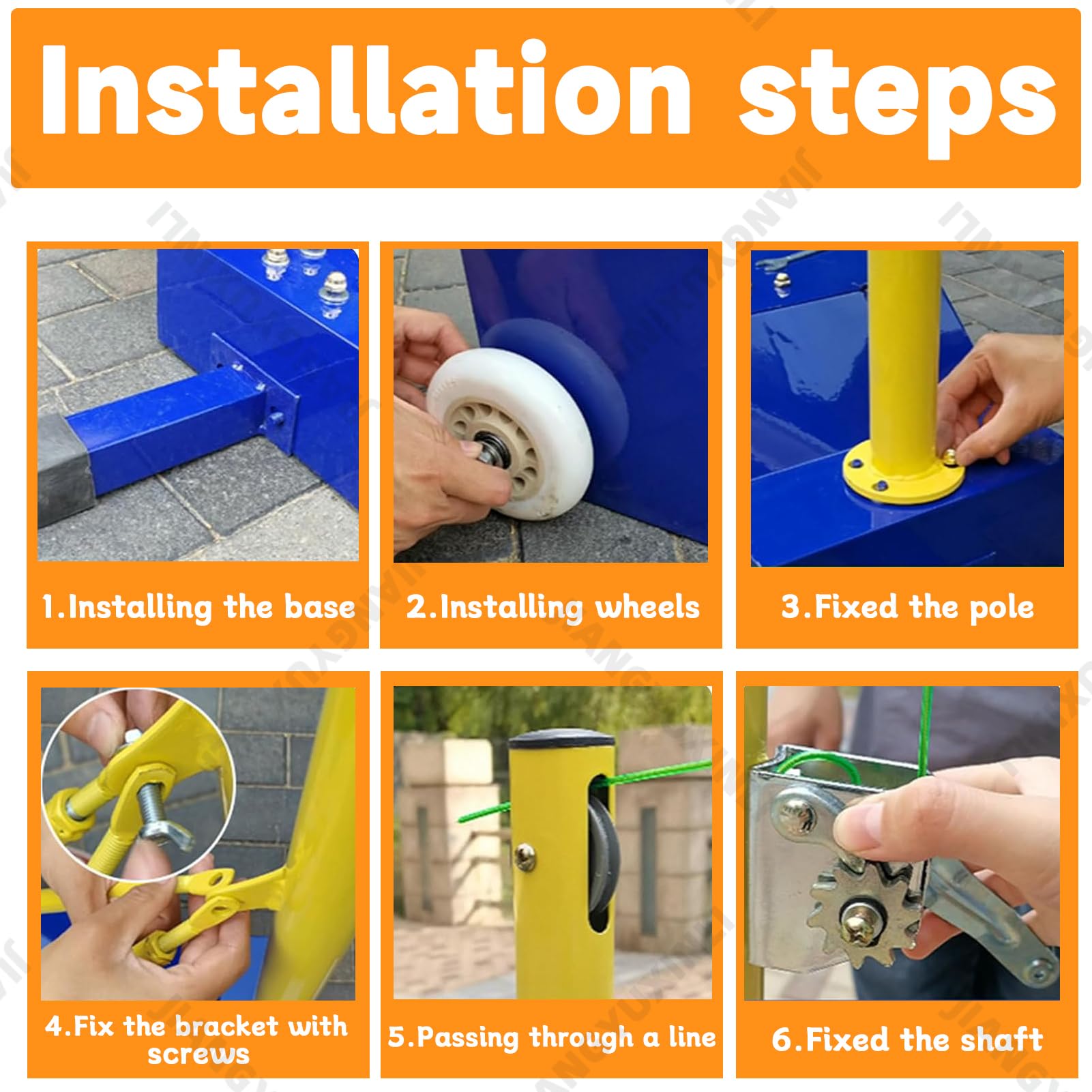 Installation steps

1.Installing the base

2.Installing wheels

3.Fixed the pole

4.Fix the bracket with screws

5.Passing through a line

6.Fixed the shaft