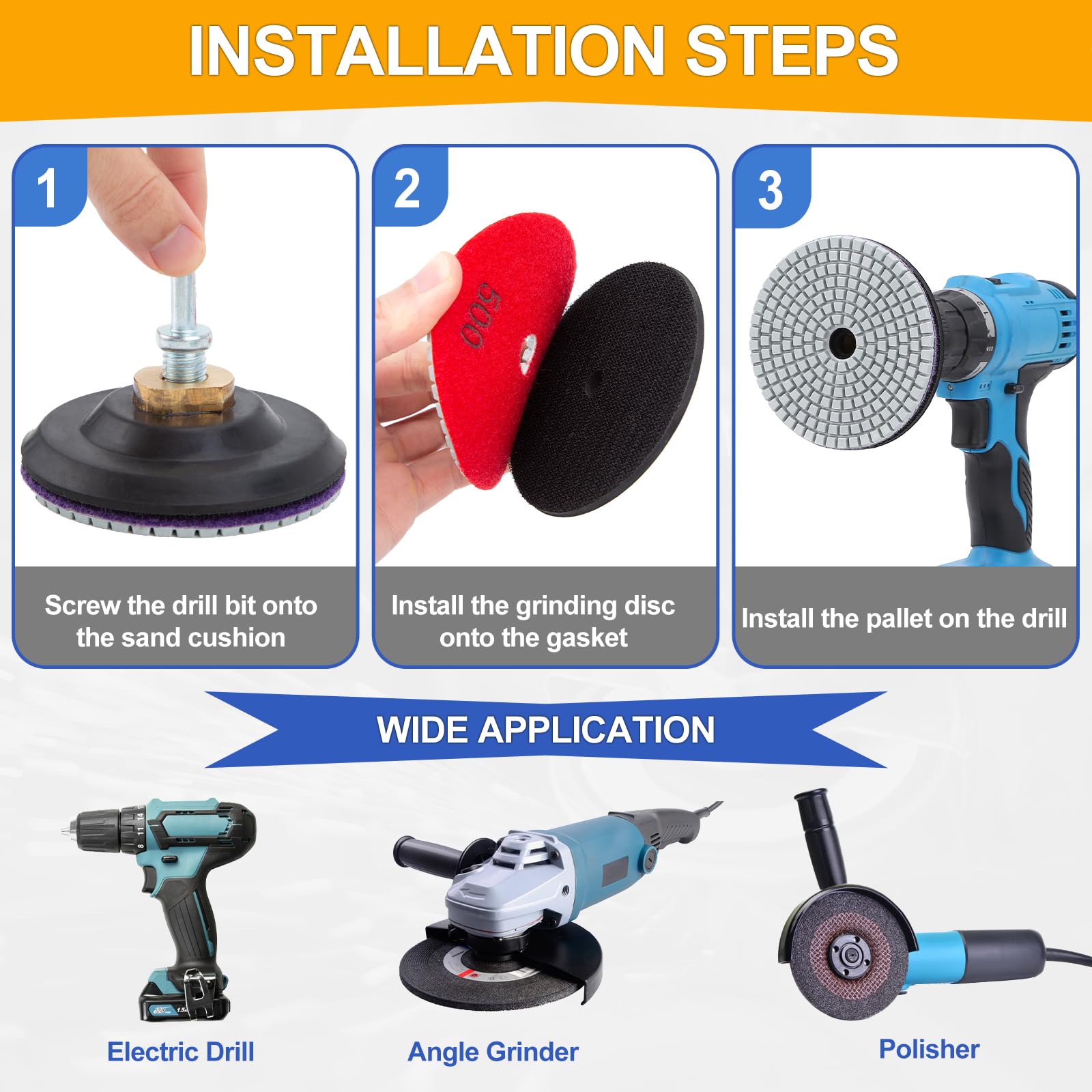 INSTALLATION STEPS

1

Screw the drill bit onto the sand cushion

2

600

Install the grinding disc onto the gasket

3

Install the pallet on the drill

WIDE APPLICATION

Electric Drill

Angle Grinder

Polisher