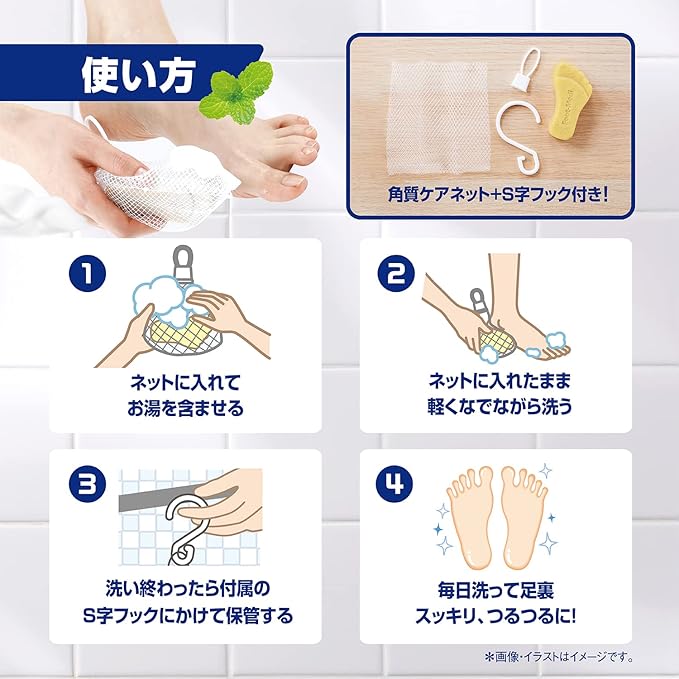 使い方

角質ケアネット+S字フック付き!

1
ネットに入れて
お湯を含ませる

2
ネットに入れたまま
軽くなでながら洗う

3
洗い終わったら付属の
S字フックにかけて保管する

4
毎日洗って足裏
スッキリ、つるつるに!

*画像・イラストはイメージです。