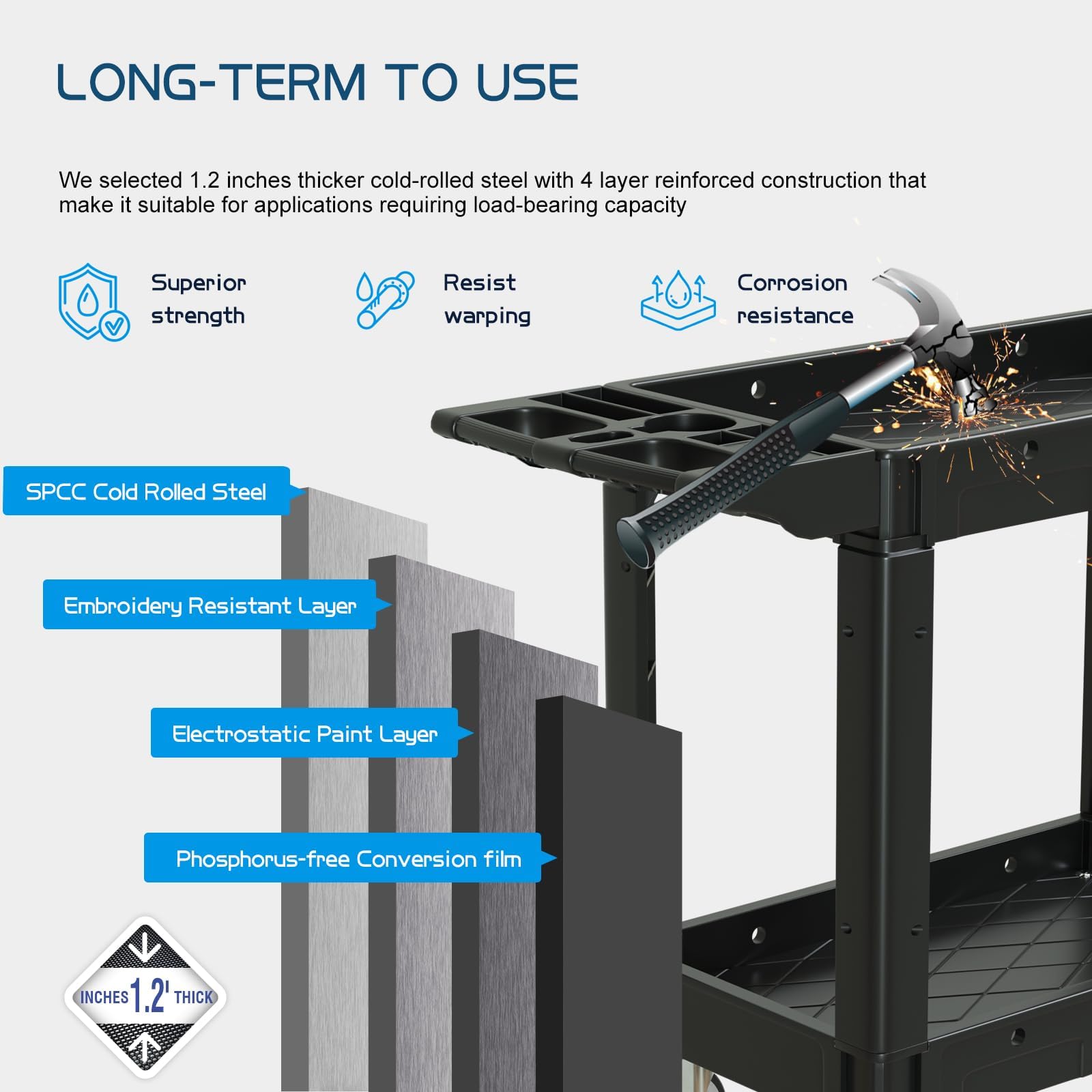 LONG-TERM TO USE

We selected 1.2 inches thicker cold-rolled steel with 4 layer reinforced construction that make it suitable for applications requiring load-bearing capacity

Superior strength

Resist warping

Corrosion resistance

SPCC Cold Rolled Steel

Embroidery Resistant Layer

Electrostatic Paint Layer

Phosphorus-free Conversion film

INCHES 1.2' THICK