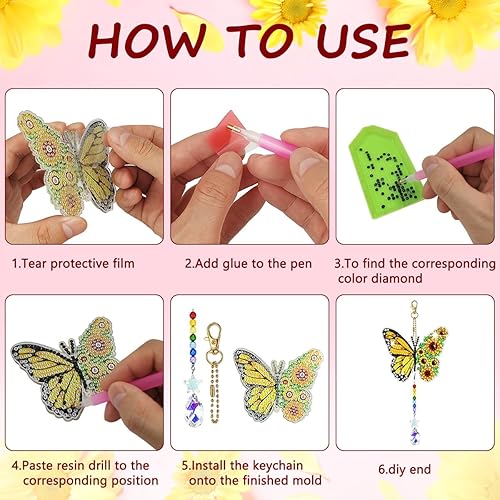 HOW TO USE

1.Tear protective film

2.Add glue to the pen

3.To find the corresponding color diamond

4.Paste resin drill to the corresponding position

5.Install the keychain onto the finished mold

6.diy end