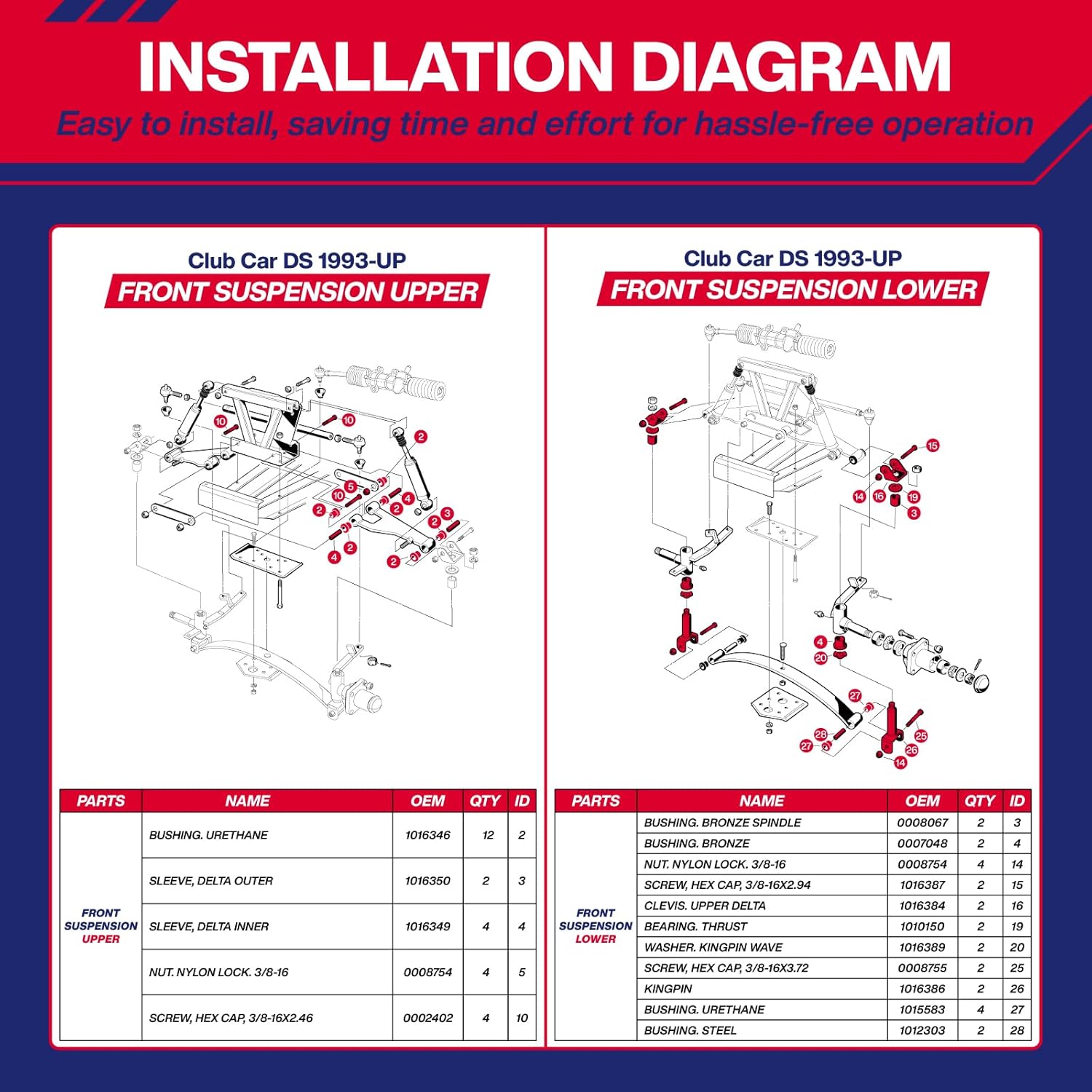 INSTALLATION DIAGRAM
Easy to install, saving time and effort for hassle-free operation

Club Car DS 1993-UP
FRONT SUSPENSION UPPER

10 10 2 5 10 4 2 2 3 2 2 4 2 2

| PARTS | NAME | OEM | QTY | ID |
|---|---|---|---|---|
| FRONT SUSPENSION UPPER | BUSHING. URETHANE | 1016346 | 12 | 2 |
| | SLEEVE, DELTA OUTER | 1016350 | 2 | 3 |
| | SLEEVE, DELTA INNER | 1016349 | 4 | 4 |
| | NUT. NYLON LOCK. 3/8-16 | 0008754 | 4 | 5 |
| | SCREW, HEX CAP, 3/8-16X2.46 | 0002402 | 4 | 10 |

Club Car DS 1993-UP
FRONT SUSPENSION LOWER

15 14 16 19 3 4 20 27 28 27 25 26 14

| PARTS | NAME | OEM | QTY | ID |
|---|---|---|---|---|
| FRONT SUSPENSION LOWER | BUSHING. BRONZE SPINDLE | 0008067 | 2 | 3 |
| | BUSHING. BRONZE | 0007048 | 2 | 4 |
| | NUT. NYLON LOCK. 3/8-16 | 0008754 | 4 | 14 |
| | SCREW, HEX CAP, 3/8-16X2.94 | 1016387 | 2 | 15 |
| | CLEVIS. UPPER DELTA | 1016384 | 2 | 16 |
| | BEARING. THRUST | 1010150 | 2 | 19 |
| | WASHER. KINGPIN WAVE | 1016389 | 2 | 20 |
| | SCREW, HEX CAP, 3/8-16X3.72 | 0008755 | 2 | 25 |
| | KINGPIN | 1016386 | 2 | 26 |
| | BUSHING. URETHANE | 1015583 | 4 | 27 |
| | BUSHING. STEEL | 1012303 | 2 | 28 |