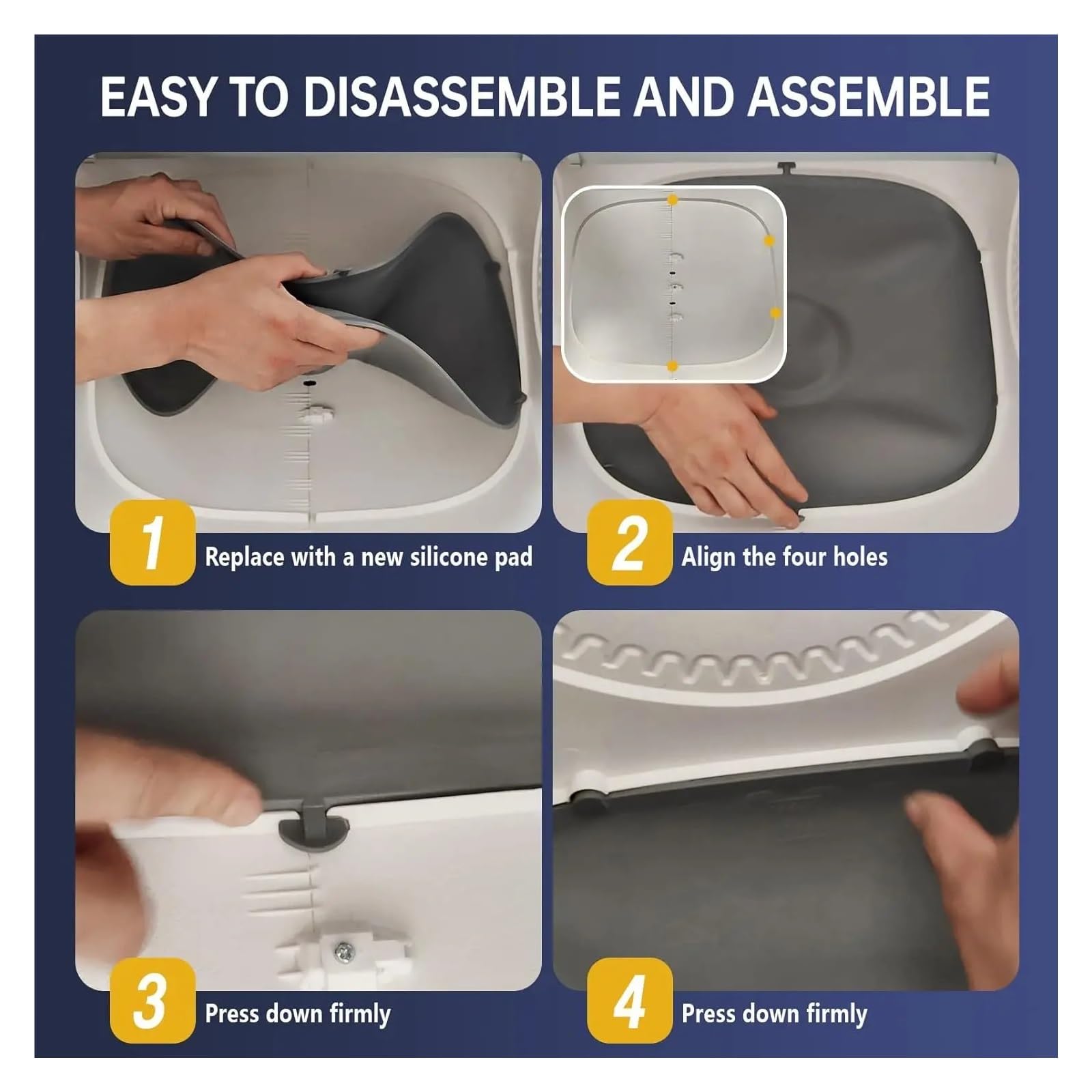 EASY TO DISASSEMBLE AND ASSEMBLE

1 Replace with a new silicone pad

2 Align the four holes

3 Press down firmly

4 Press down firmly