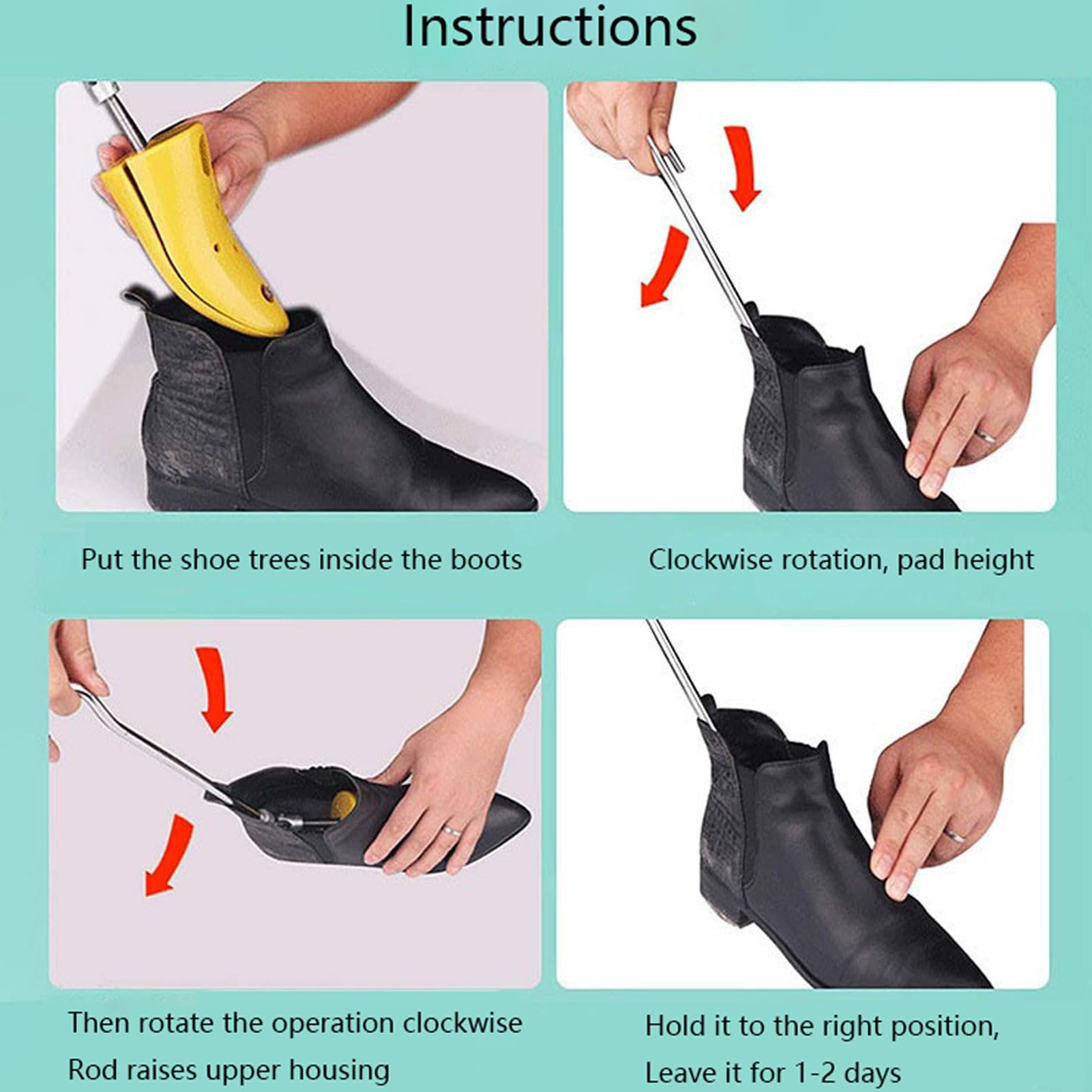 Instructions

Put the shoe trees inside the boots

Clockwise rotation, pad height

Then rotate the operation clockwise
Rod raises upper housing

Hold it to the right position,
Leave it for 1-2 days