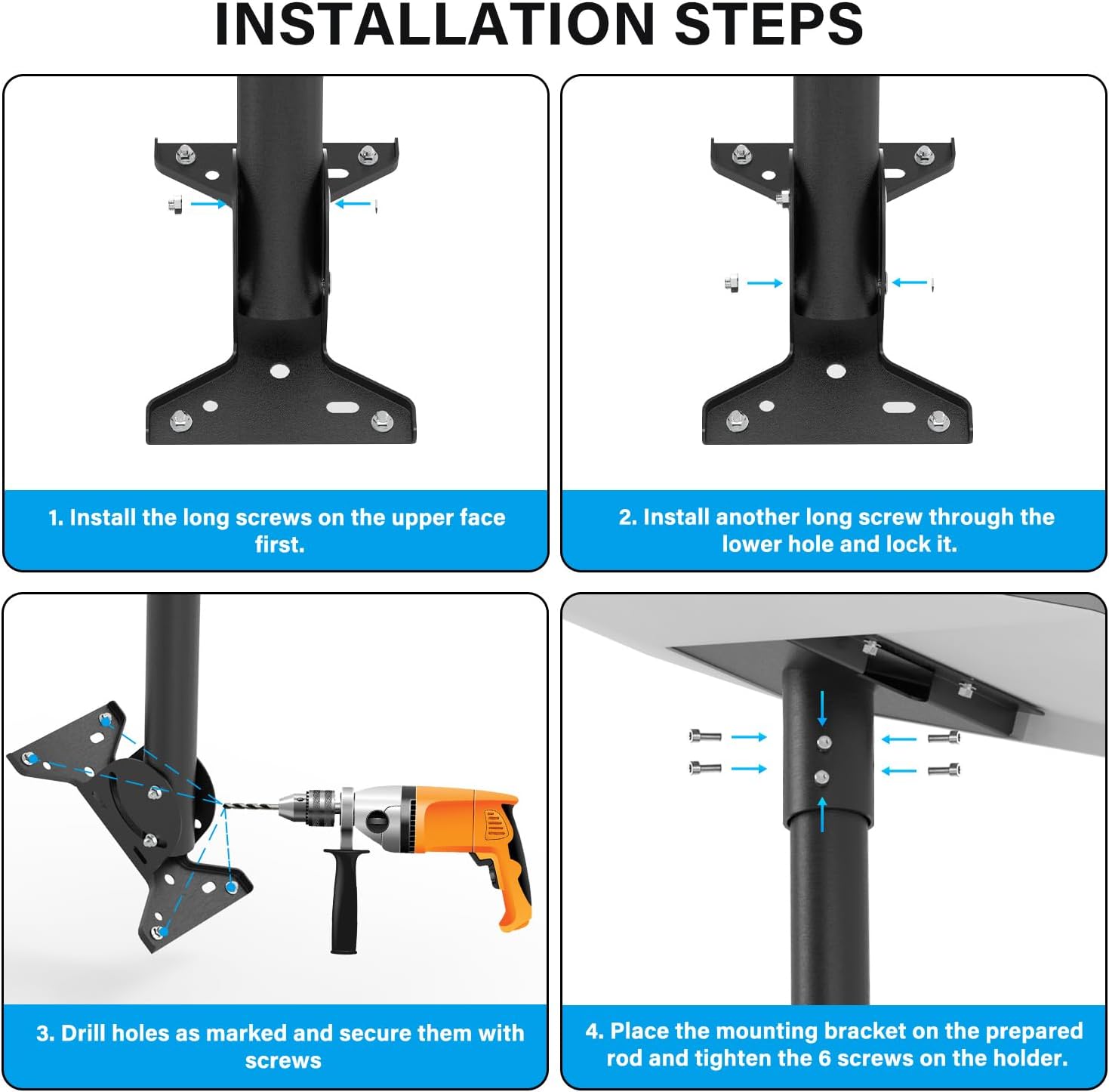 INSTALLATION STEPS

1. Install the long screws on the upper face first.

2. Install another long screw through the lower hole and lock it.

3. Drill holes as marked and secure them with screws

4. Place the mounting bracket on the prepared rod and tighten the 6 screws on the holder.