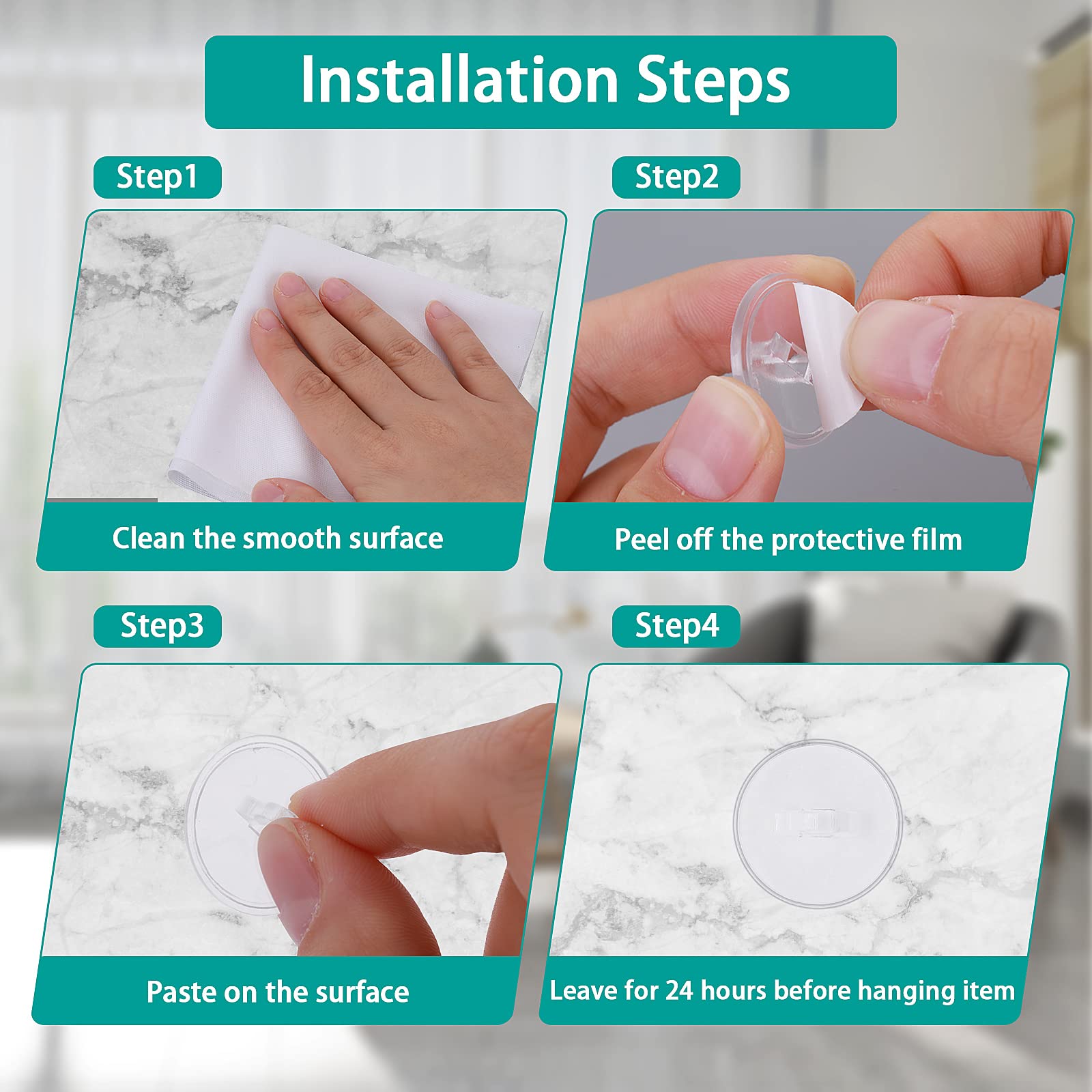 Installation Steps

Step1

Clean the smooth surface

Step2

Peel off the protective film

Step3

Paste on the surface

Step4

Leave for 24 hours before hanging item