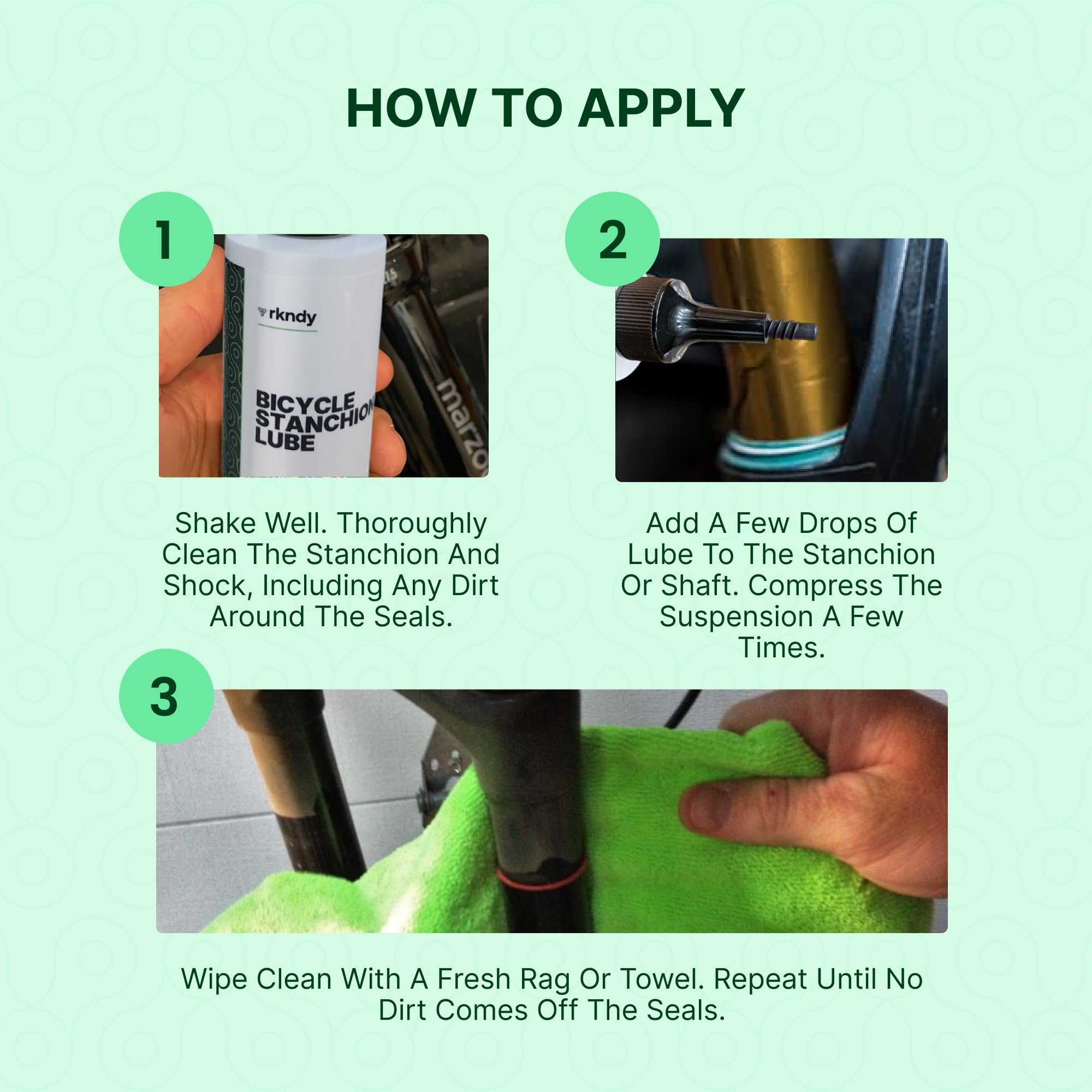 HOW TO APPLY

1

rkndy

BICYCLE STANCHION LUBE

marzo

Shake Well. Thoroughly Clean The Stanchion And Shock, Including Any Dirt Around The Seals.

2

Add A Few Drops Of Lube To The Stanchion Or Shaft. Compress The Suspension A Few Times.

3

Wipe Clean With A Fresh Rag Or Towel. Repeat Until No Dirt Comes Off The Seals.