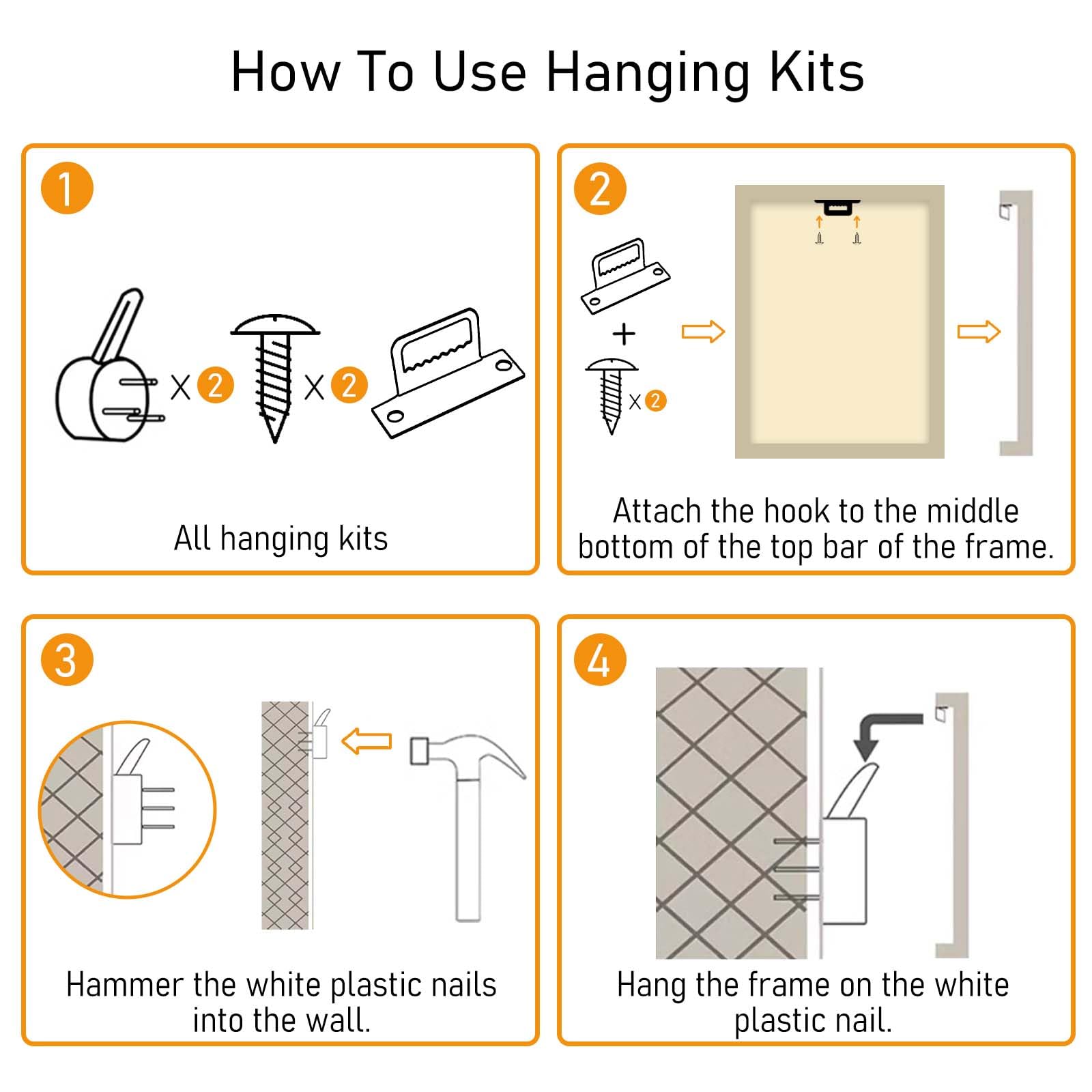 How To Use Hanging Kits

1

X 2 X 2

All hanging kits

2

+

X 2

Attach the hook to the middle bottom of the top bar of the frame.

3

Hammer the white plastic nails into the wall.

4

Hang the frame on the white plastic nail.