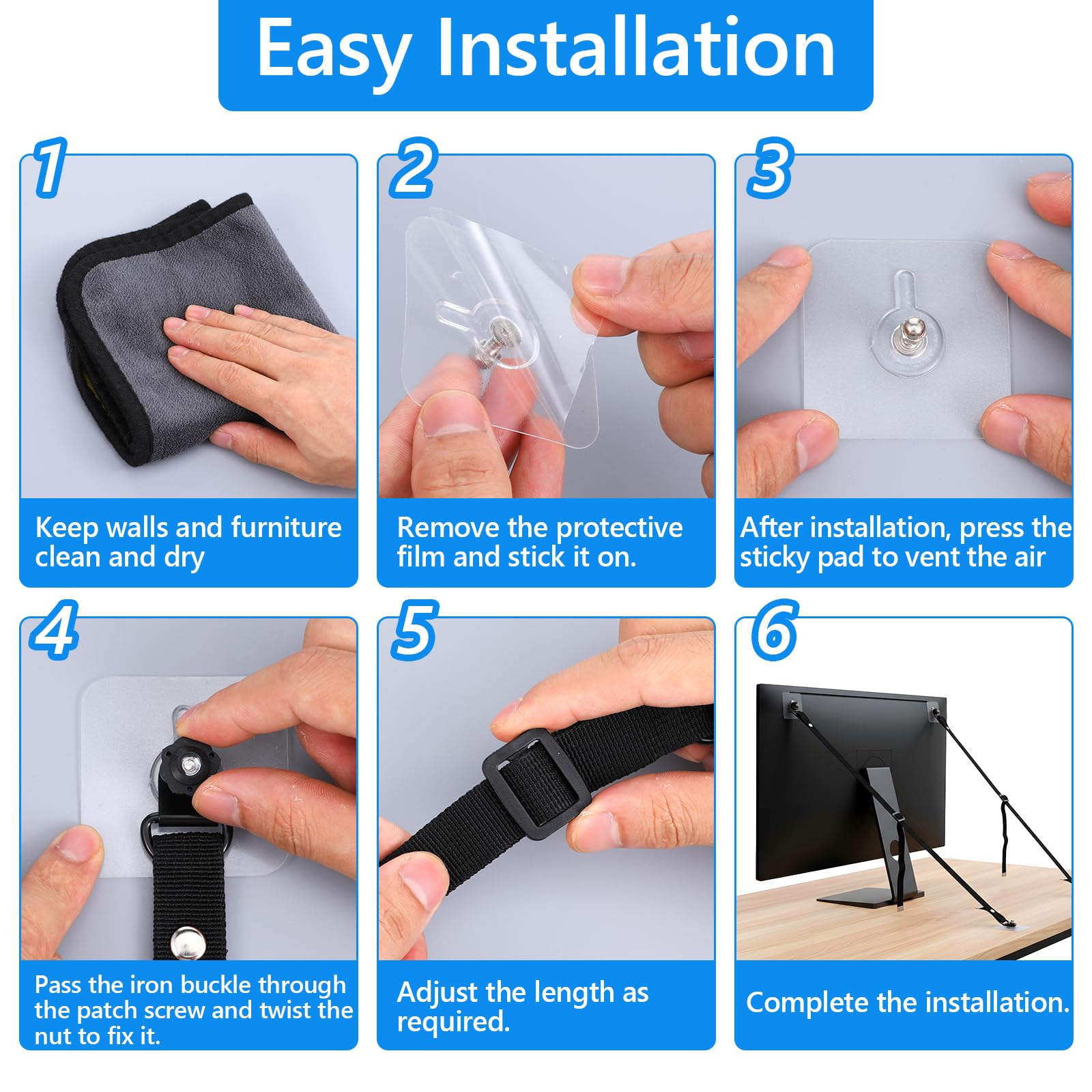 Easy Installation

1

Keep walls and furniture clean and dry

2

Remove the protective film and stick it on.

3

After installation, press the sticky pad to vent the air

4

Pass the iron buckle through the patch screw and twist the nut to fix it.

5

Adjust the length as required.

6

Complete the installation.