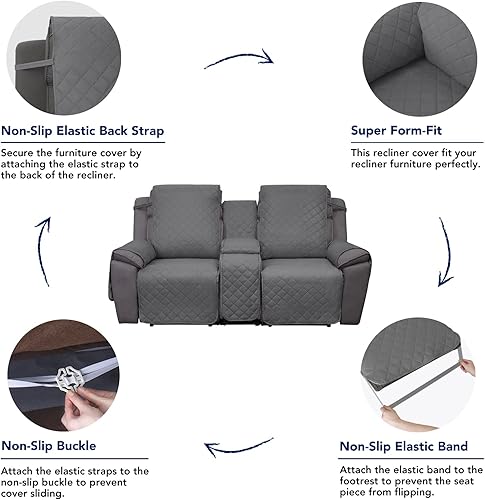 Non-Slip Elastic Back Strap

Secure the furniture cover by attaching the elastic strap to the back of the recliner.

Super Form-Fit

This recliner cover fit your recliner furniture perfectly.

Non-Slip Buckle

Attach the elastic straps to the non-slip buckle to prevent cover sliding.

Non-Slip Elastic Band

Attach the elastic band to the footrest to prevent the seat piece from flipping.