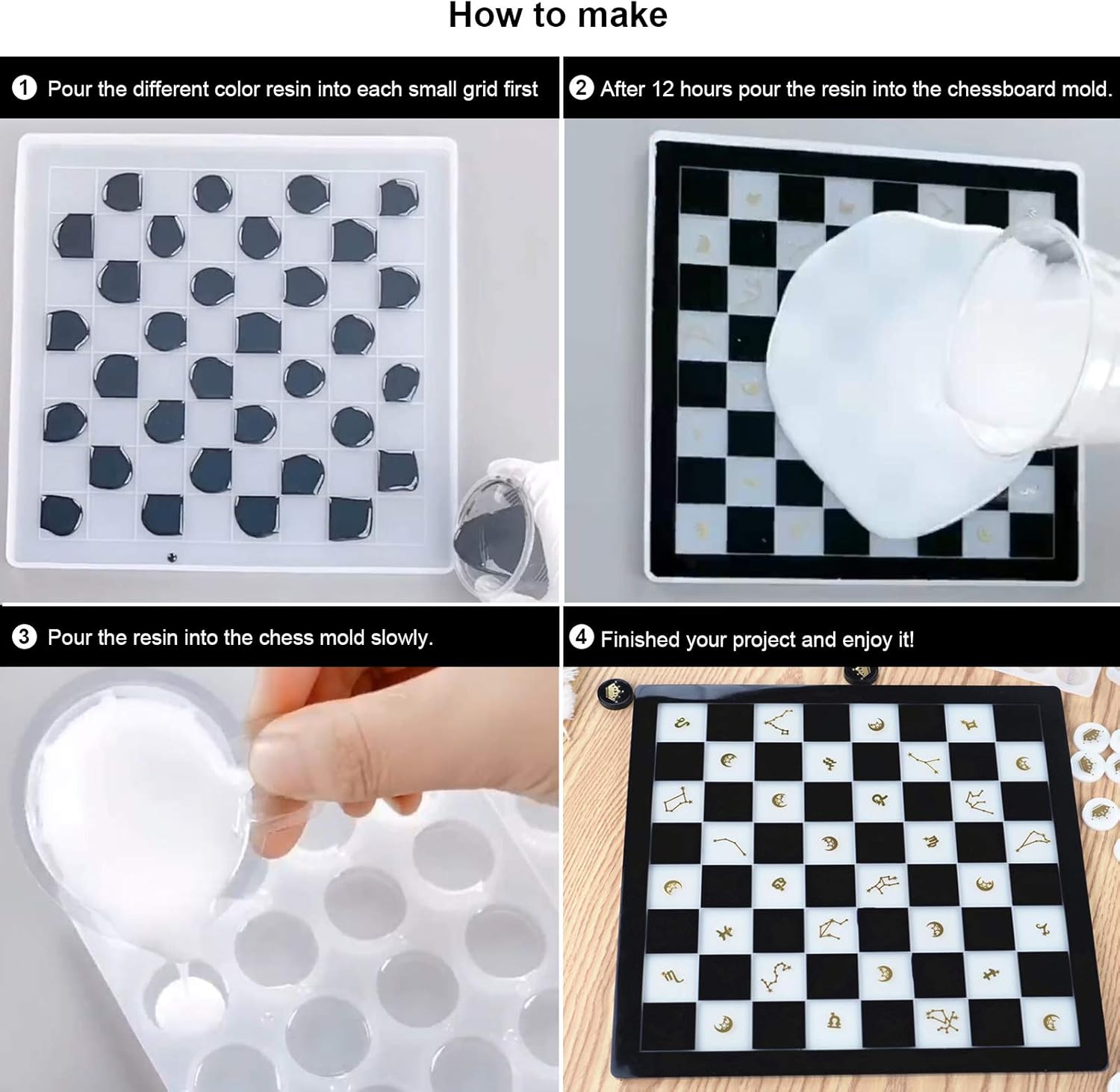 How to make

1 Pour the different color resin into each small grid first

2 After 12 hours pour the resin into the chessboard mold.

3 Pour the resin into the chess mold slowly.

4 Finished your project and enjoy it!