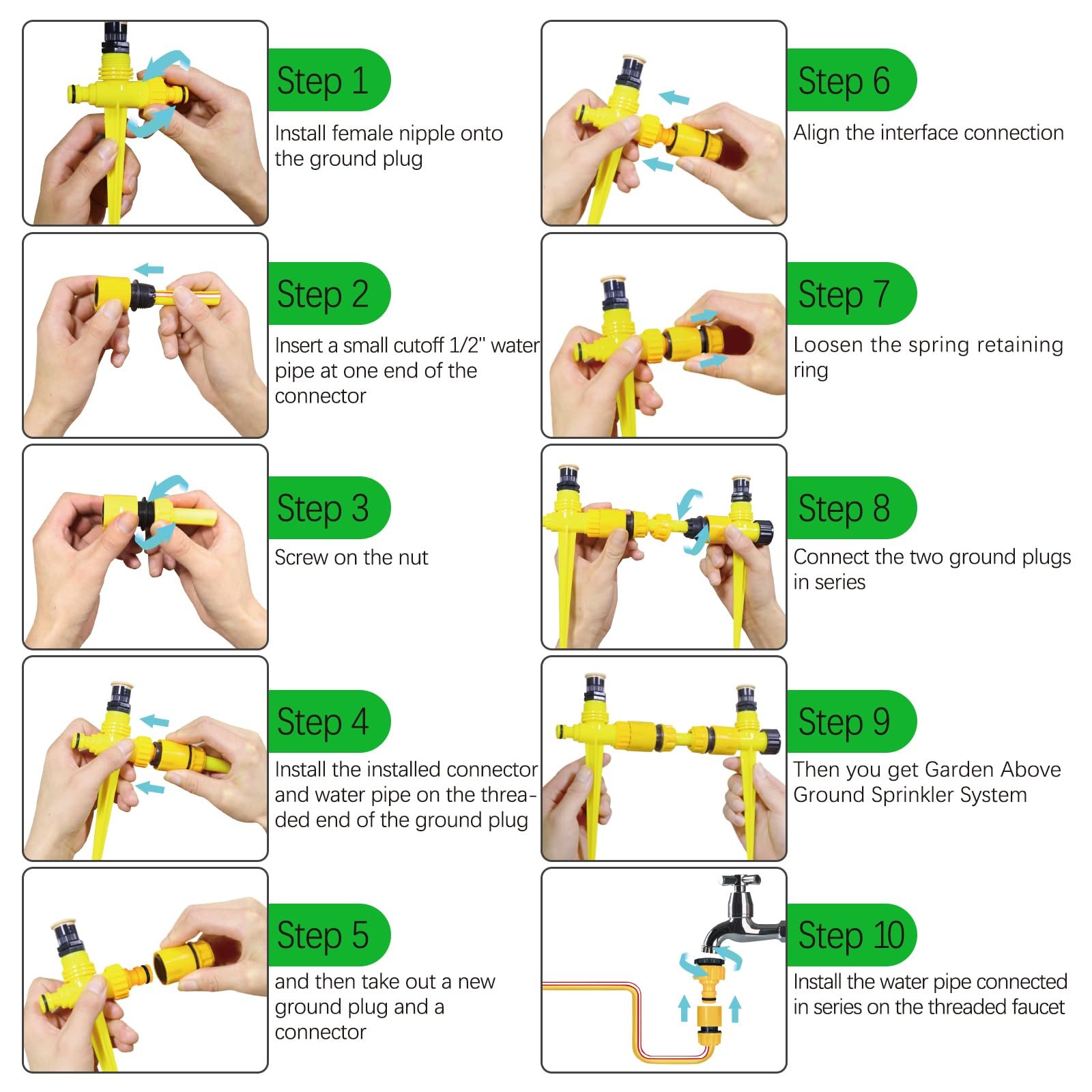 Step 1
Install female nipple onto the ground plug

Step 2
Insert a small cutoff 1/2" water pipe at one end of the connector

Step 3
Screw on the nut

Step 4
Install the installed connector and water pipe on the threaded end of the ground plug

Step 5
and then take out a new ground plug and a connector

Step 6
Align the interface connection

Step 7
Loosen the spring retaining ring

Step 8
Connect the two ground plugs in series

Step 9
Then you get Garden Above Ground Sprinkler System

Step 10
Install the water pipe connected in series on the threaded faucet