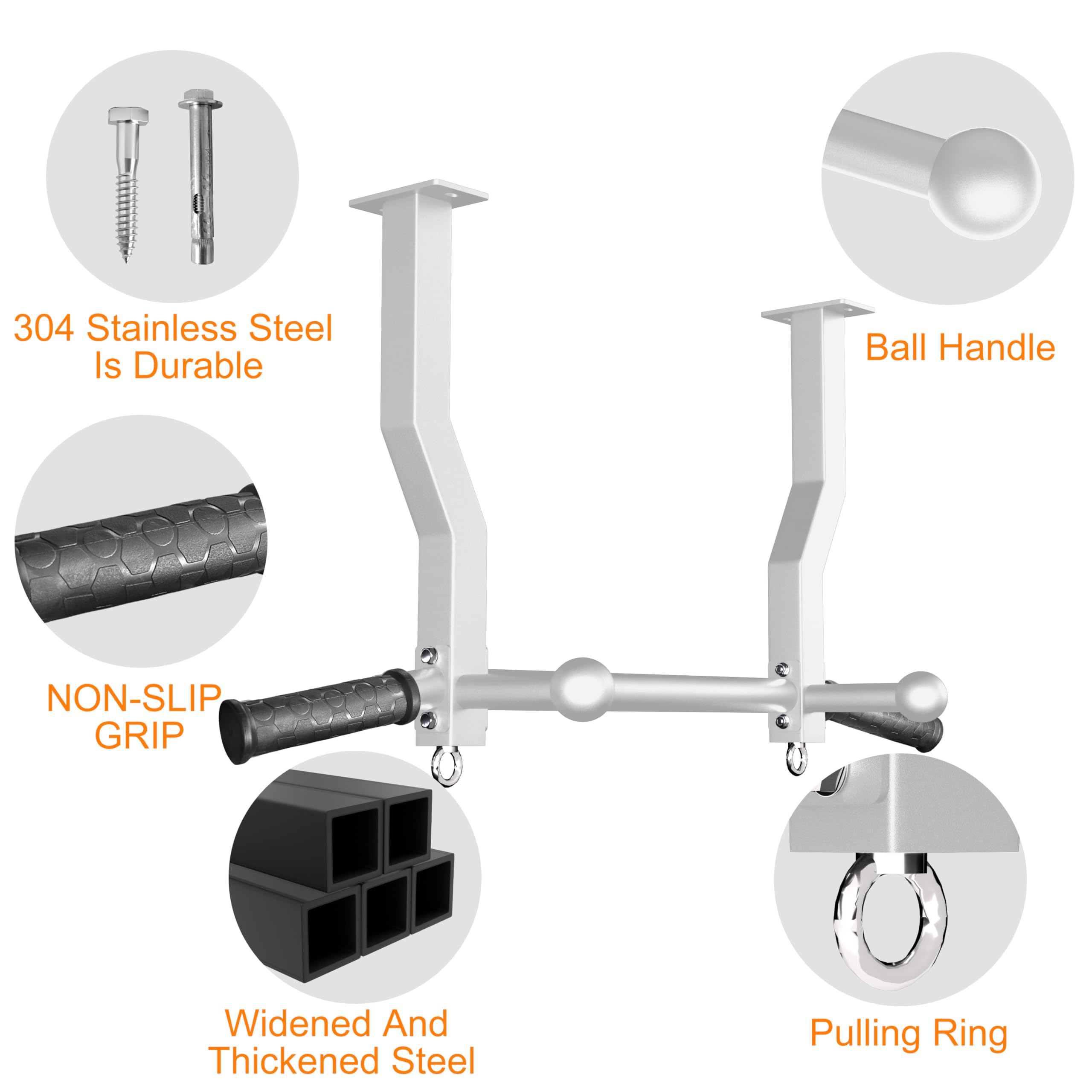 304 Stainless Steel Is Durable

Ball Handle

NON-SLIP GRIP

Widened And Thickened Steel

Pulling Ring