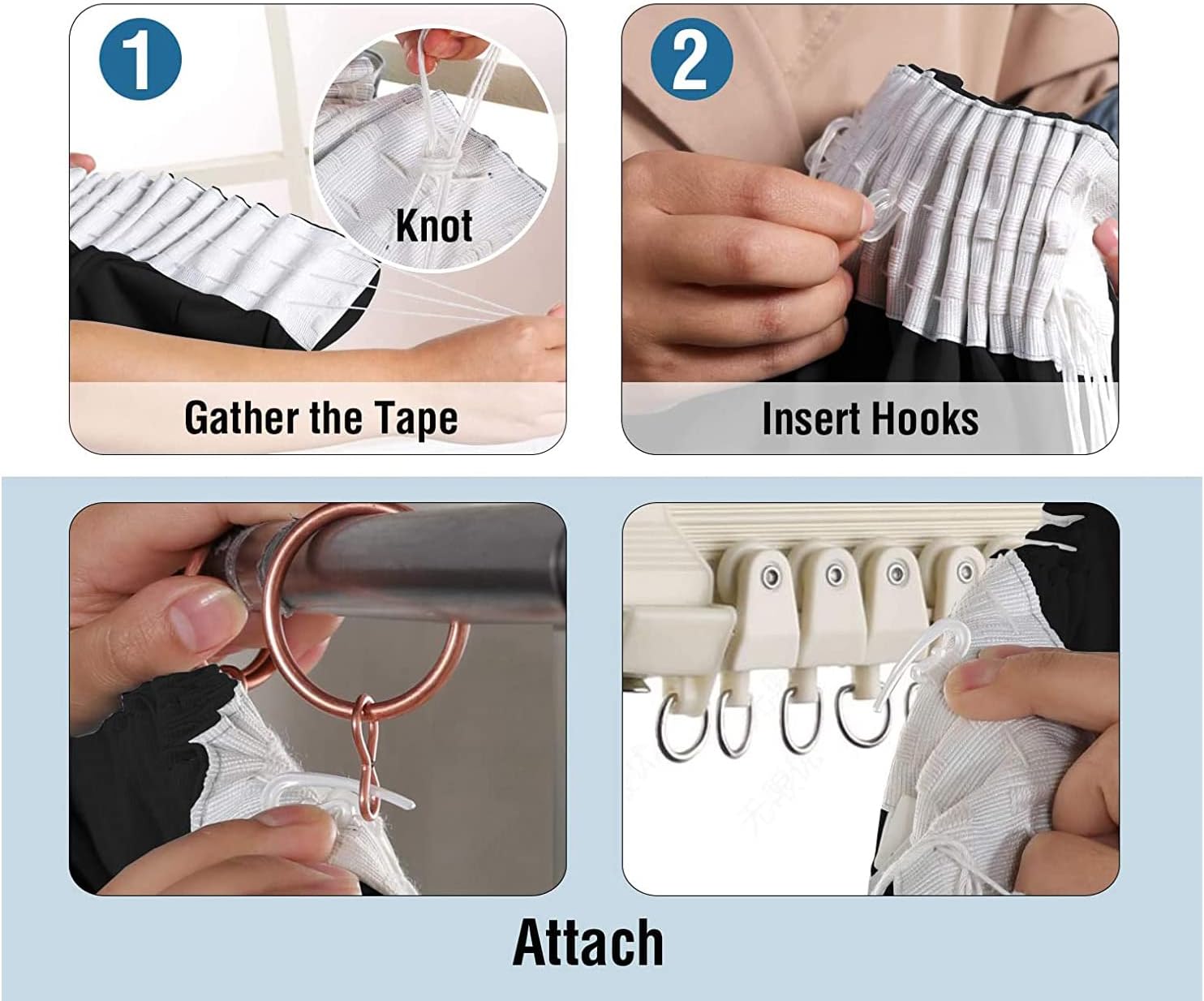 1

Knot

Gather the Tape

2

Insert Hooks

Attach